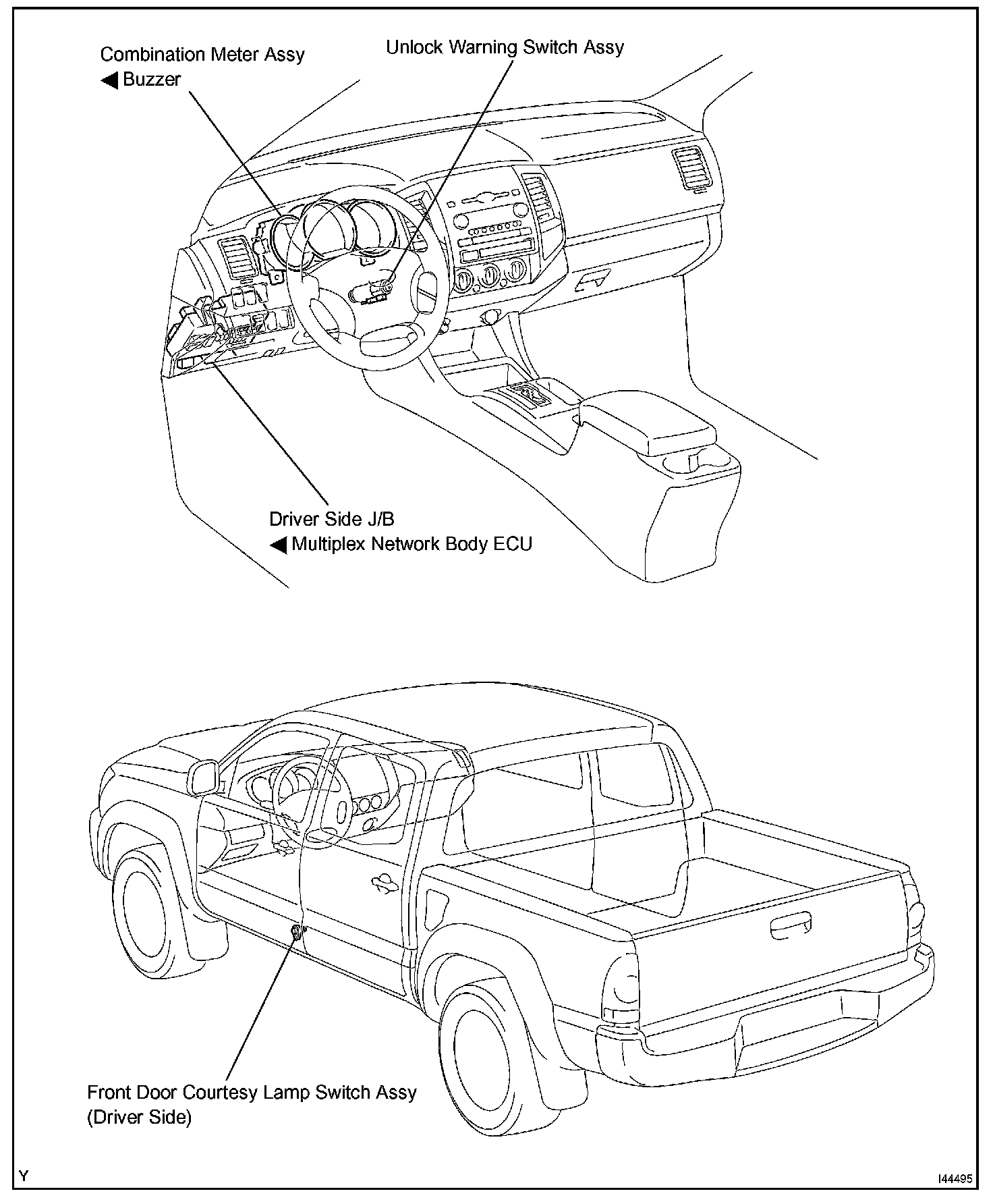 Combination Meter Assy
◀ Buzzer

Unlock Warning Switch Assy

Driver Side J/B
◀ Multiplex Network Body ECU

Front Door Courtesy Lamp Switch Assy
(Driver Side)

Y

I44495