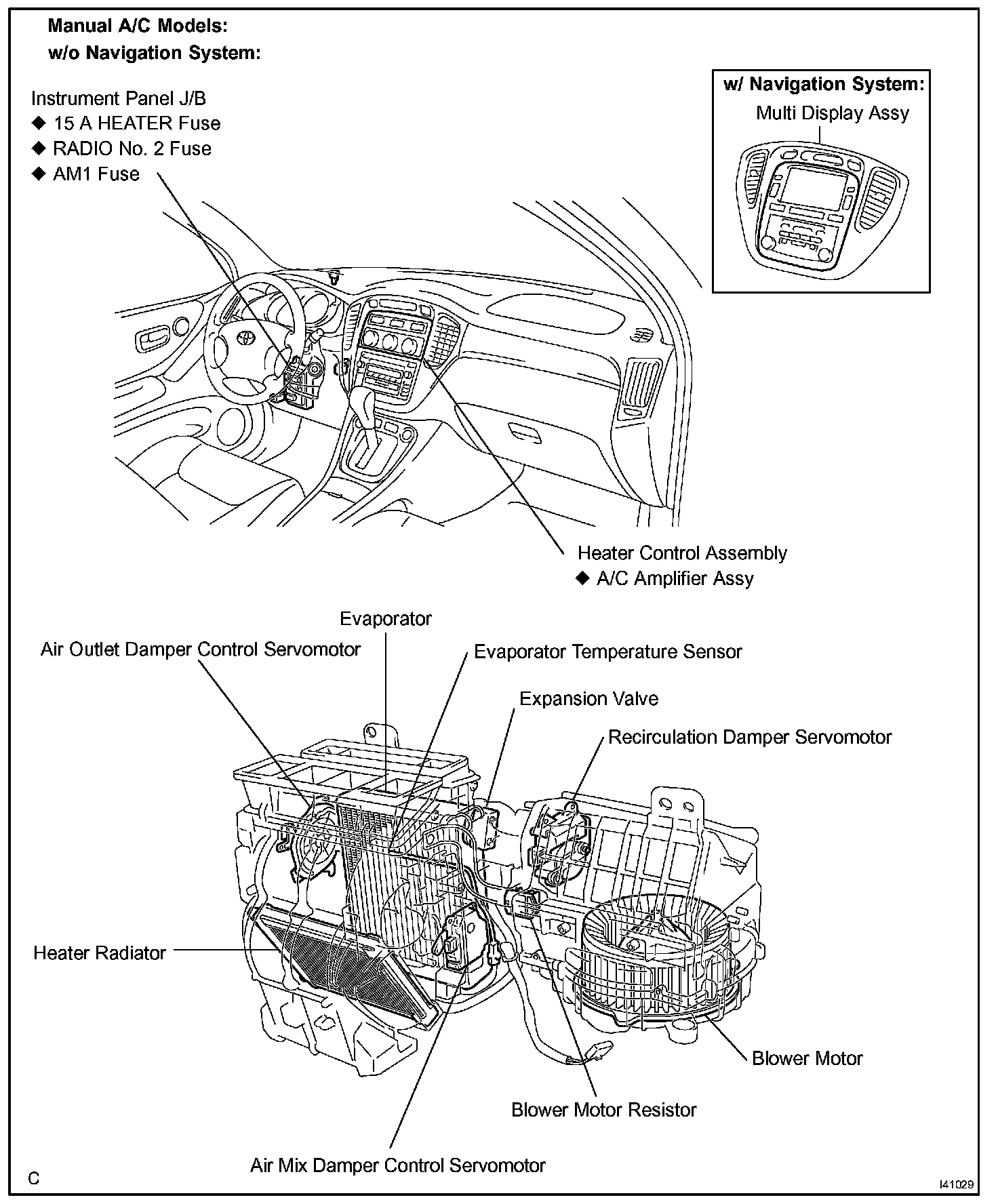 Manual A/C Models:
w/o Navigation System:

Instrument Panel J/B
◆ 15 A HEATER Fuse
◆ RADIO No. 2 Fuse
◆ AM1 Fuse

w/ Navigation System:
Multi Display Assy

Heater Control Assembly
◆ A/C Amplifier Assy

Evaporator
Air Outlet Damper Control Servomotor
Evaporator Temperature Sensor
Expansion Valve
Recirculation Damper Servomotor
Heater Radiator
Blower Motor
Blower Motor Resistor
Air Mix Damper Control Servomotor

C

I41029