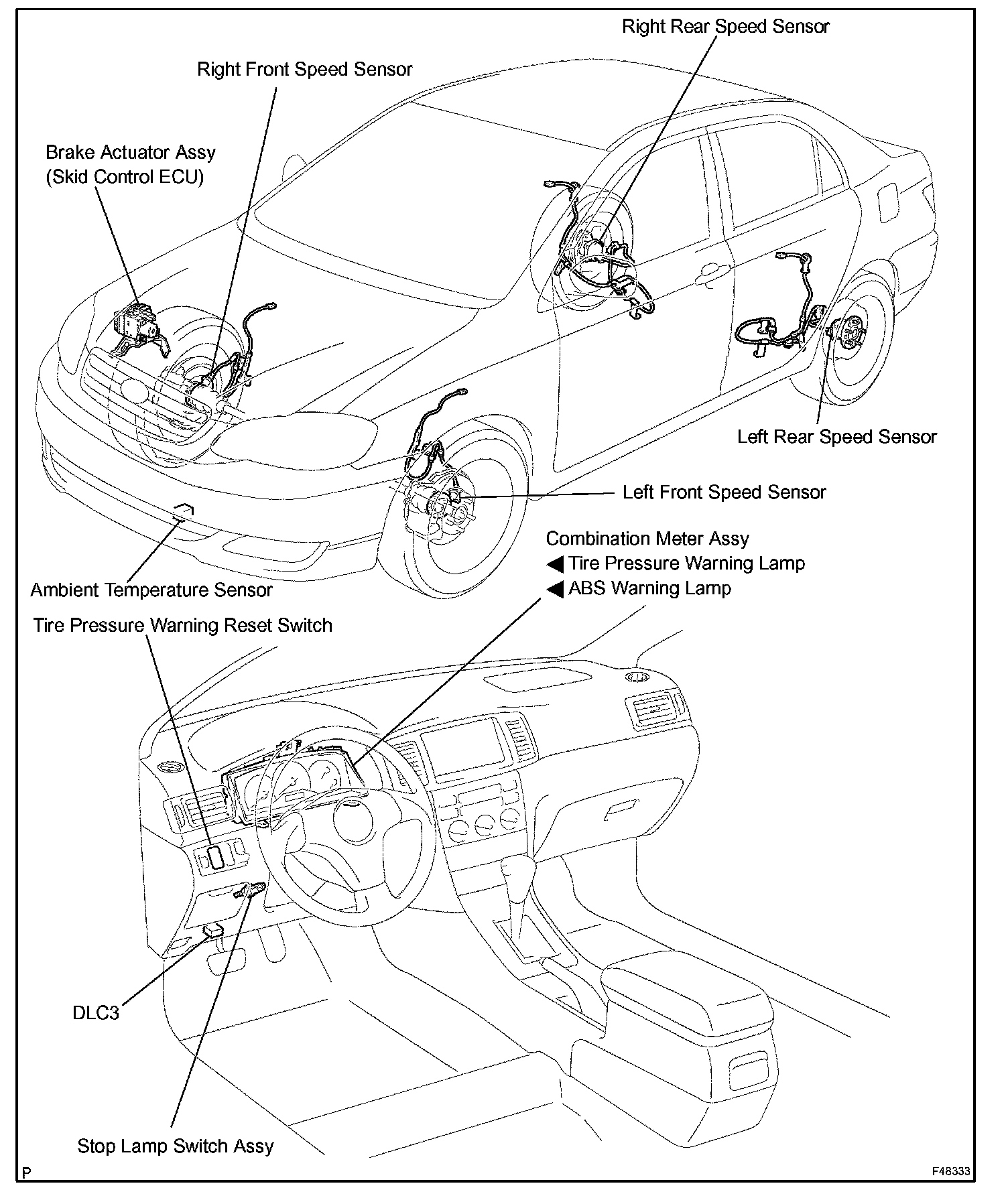 Right Rear Speed Sensor

Right Front Speed Sensor

Brake Actuator Assy
(Skid Control ECU)

Left Rear Speed Sensor

Left Front Speed Sensor

Combination Meter Assy
◀ Tire Pressure Warning Lamp
◀ ABS Warning Lamp

Ambient Temperature Sensor

Tire Pressure Warning Reset Switch

DLC3

Stop Lamp Switch Assy

P

F48333