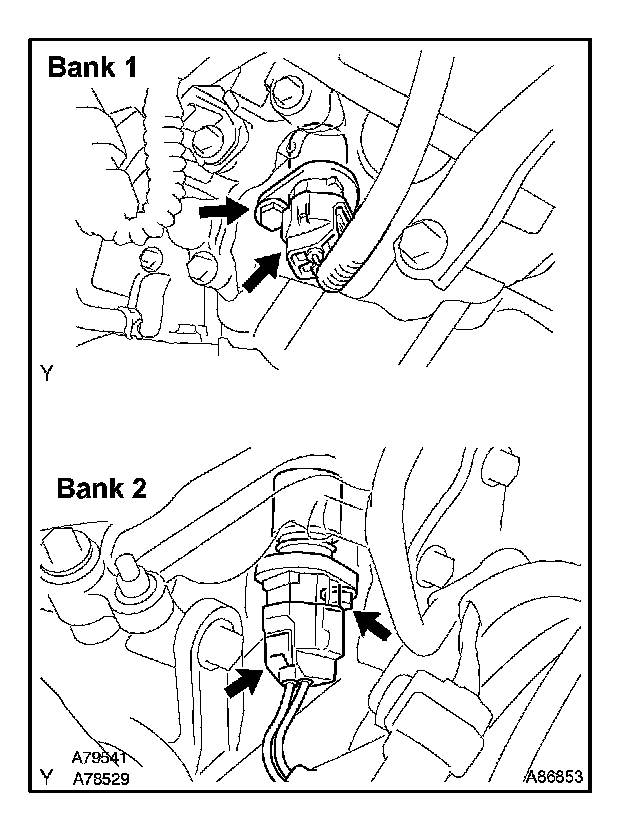 Bank 1

Y

Bank 2

A79541
Y A78529

A86853