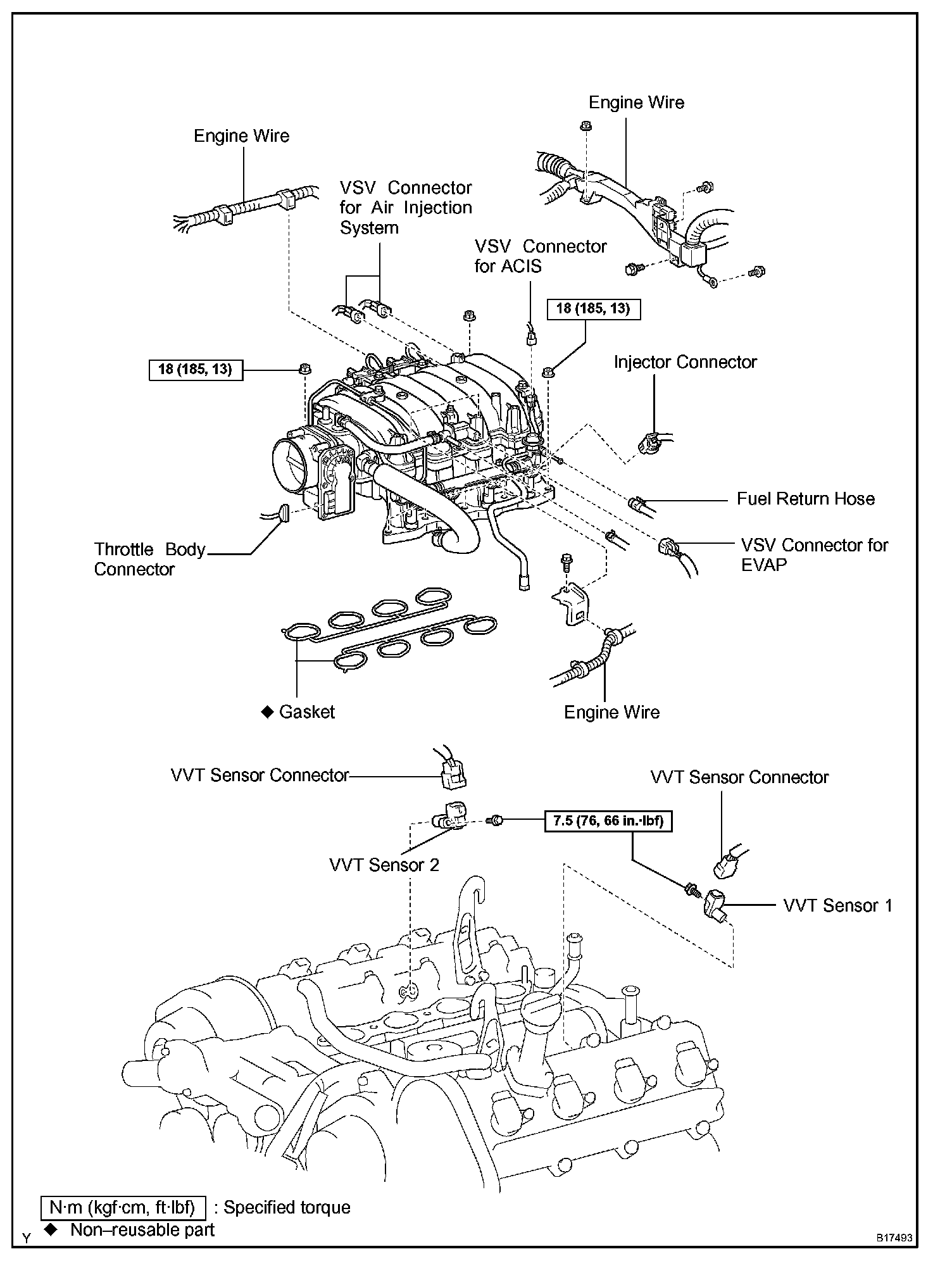 Engine Wire

Engine Wire

VSV Connector for Air Injection System

VSV Connector for ACIS

18 (185, 13)

18 (185, 13)

Injector Connector

Fuel Return Hose

VSV Connector for EVAP

Throttle Body Connector

◆ Gasket

Engine Wire

VVT Sensor Connector

VVT Sensor Connector

7.5 (76, 66 in.·lbf)

VVT Sensor 2

VVT Sensor 1

N·m (kgf·cm, ft·lbf) : Specified torque
◆ Non–reusable part

Y

B17493