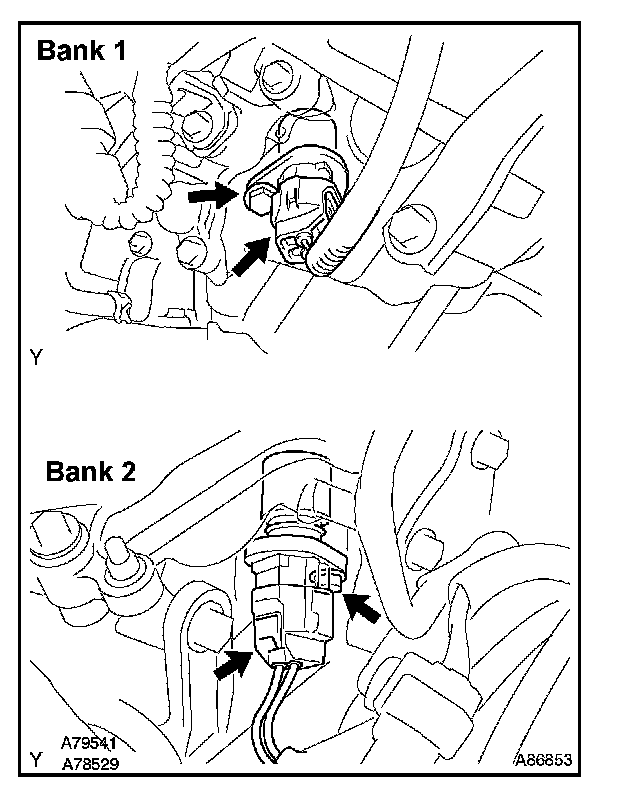 Bank 1

Y

Bank 2

Y

A79541
A78529

A86853