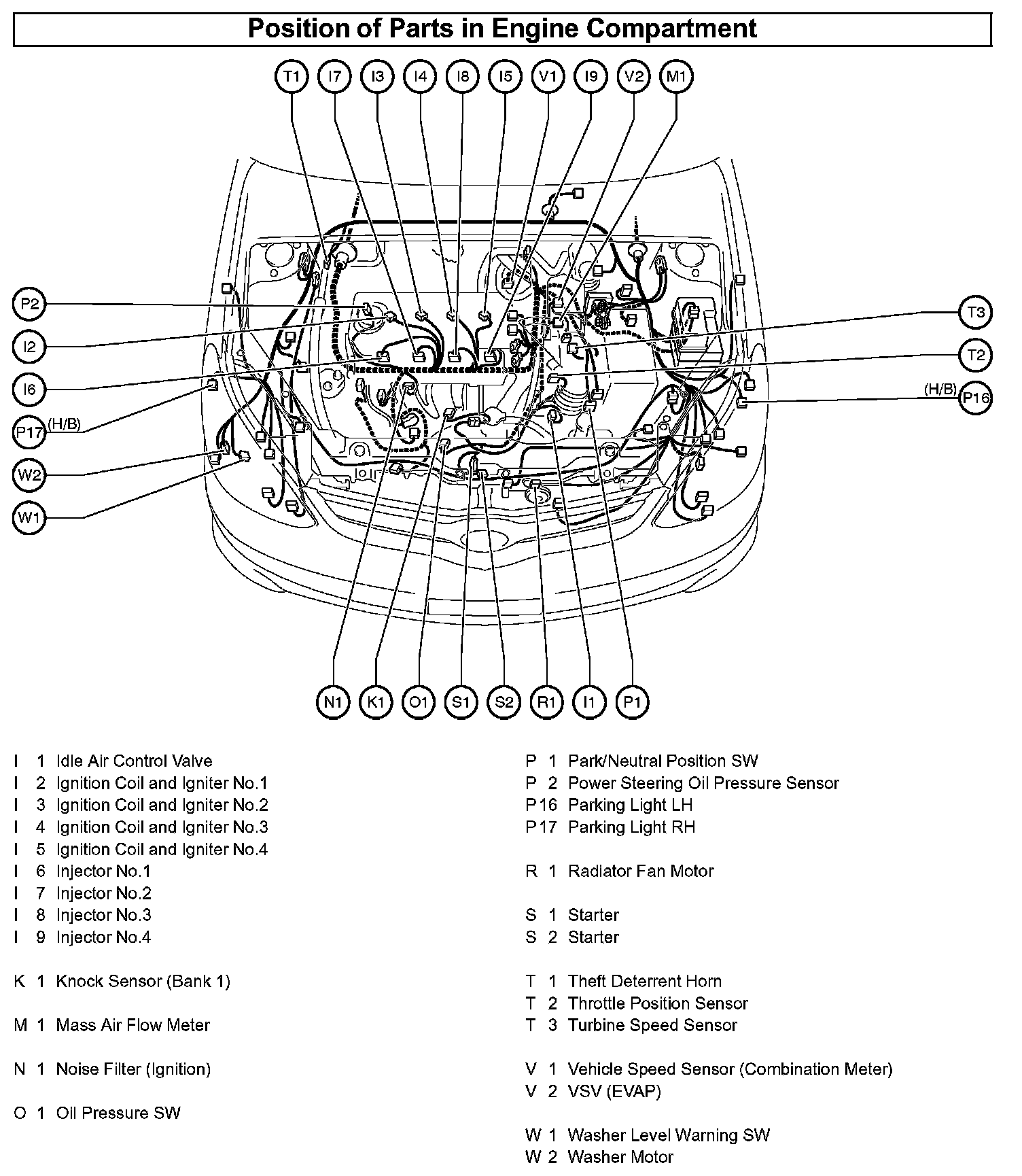 Position of Parts in Engine Compartment

T1 I7 I3 I4 I8 I5 V1 I9 V2 M1

P2
I2
I6
P17 (H/B)
W2
W1

T3
T2
(H/B) P16

N1 K1 O1 S1 S2 R1 I1 P1

I 1 Idle Air Control Valve
I 2 Ignition Coil and Igniter No.1
I 3 Ignition Coil and Igniter No.2
I 4 Ignition Coil and Igniter No.3
I 5 Ignition Coil and Igniter No.4
I 6 Injector No.1
I 7 Injector No.2
I 8 Injector No.3
I 9 Injector No.4

K 1 Knock Sensor (Bank 1)

M 1 Mass Air Flow Meter

N 1 Noise Filter (Ignition)

O 1 Oil Pressure SW

P 1 Park/Neutral Position SW
P 2 Power Steering Oil Pressure Sensor
P16 Parking Light LH
P17 Parking Light RH

R 1 Radiator Fan Motor

S 1 Starter
S 2 Starter

T 1 Theft Deterrent Horn
T 2 Throttle Position Sensor
T 3 Turbine Speed Sensor

V 1 Vehicle Speed Sensor (Combination Meter)
V 2 VSV (EVAP)

W 1 Washer Level Warning SW
W 2 Washer Motor