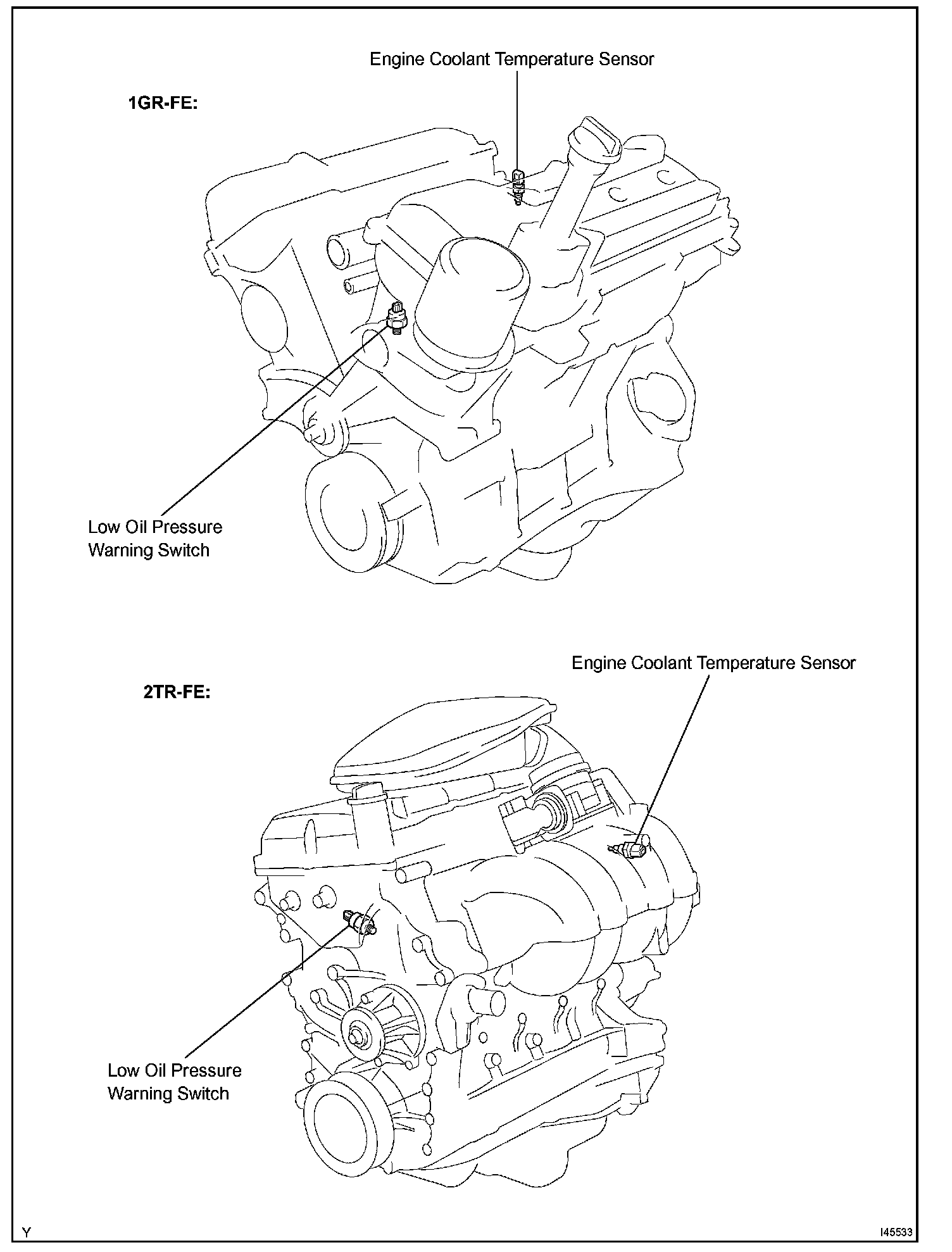 Engine Coolant Temperature Sensor

1GR-FE:

Low Oil Pressure Warning Switch

Engine Coolant Temperature Sensor

2TR-FE:

Low Oil Pressure Warning Switch

Y

I45533