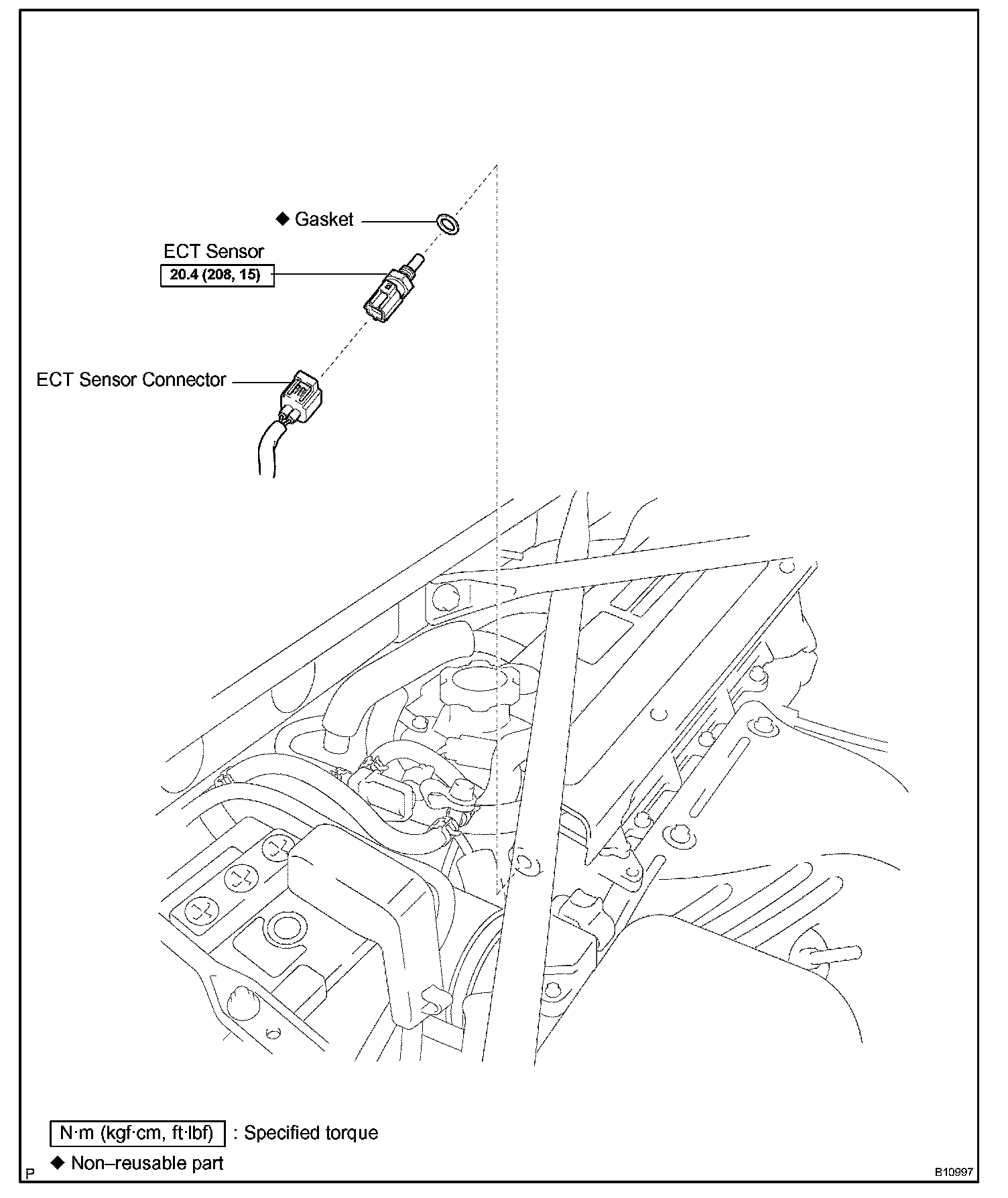 ◆ Gasket

ECT Sensor

20.4 (208, 15)

ECT Sensor Connector

N·m (kgf·cm, ft·lbf) : Specified torque

◆ Non–reusable part

P

B10997