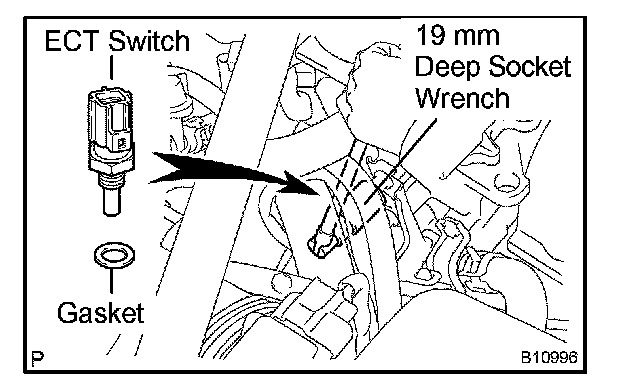 ECT Switch

19 mm Deep Socket Wrench

Gasket

P

B10996