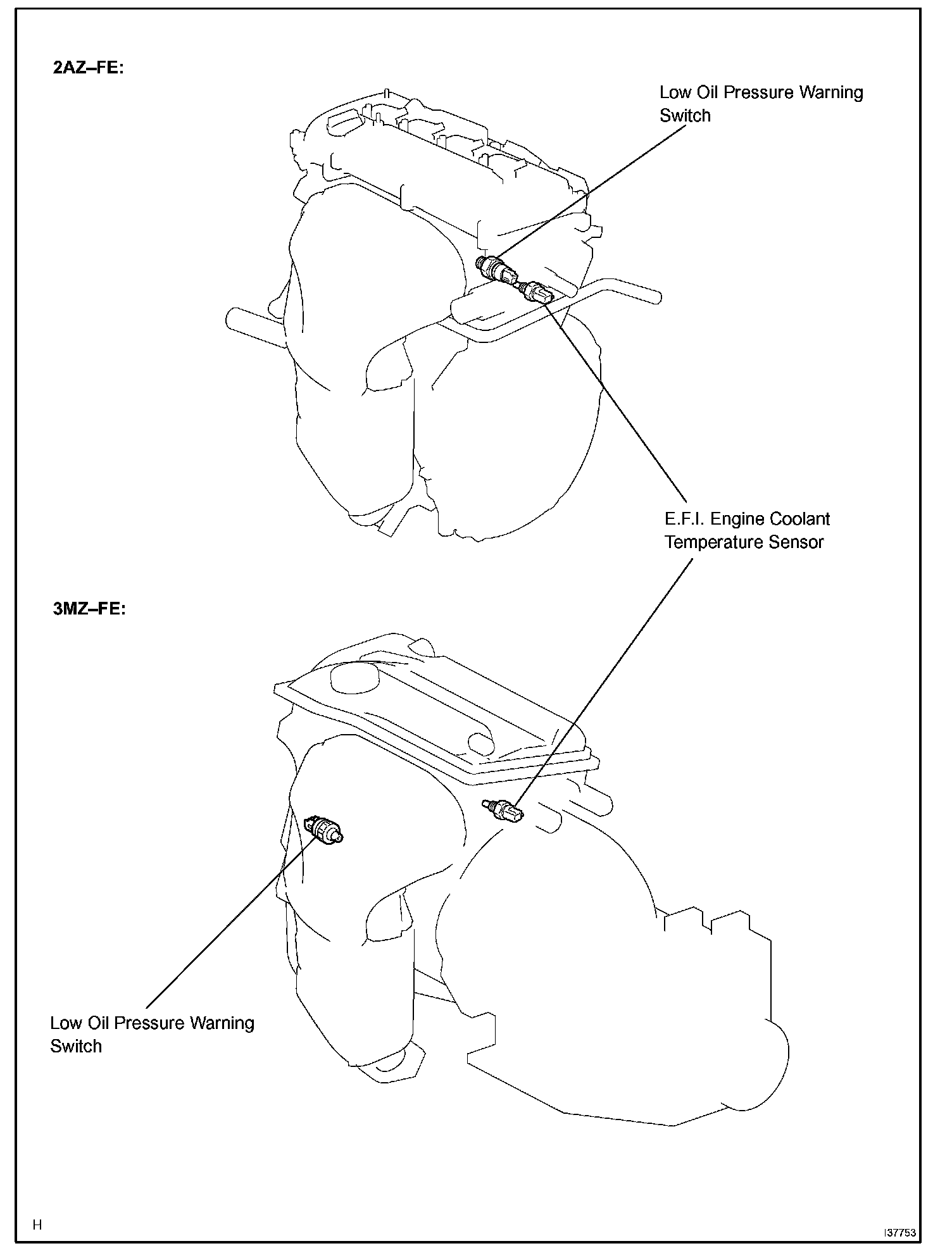 2AZ–FE:

Low Oil Pressure Warning Switch

E.F.I. Engine Coolant Temperature Sensor

3MZ–FE:

Low Oil Pressure Warning Switch

H

I37753