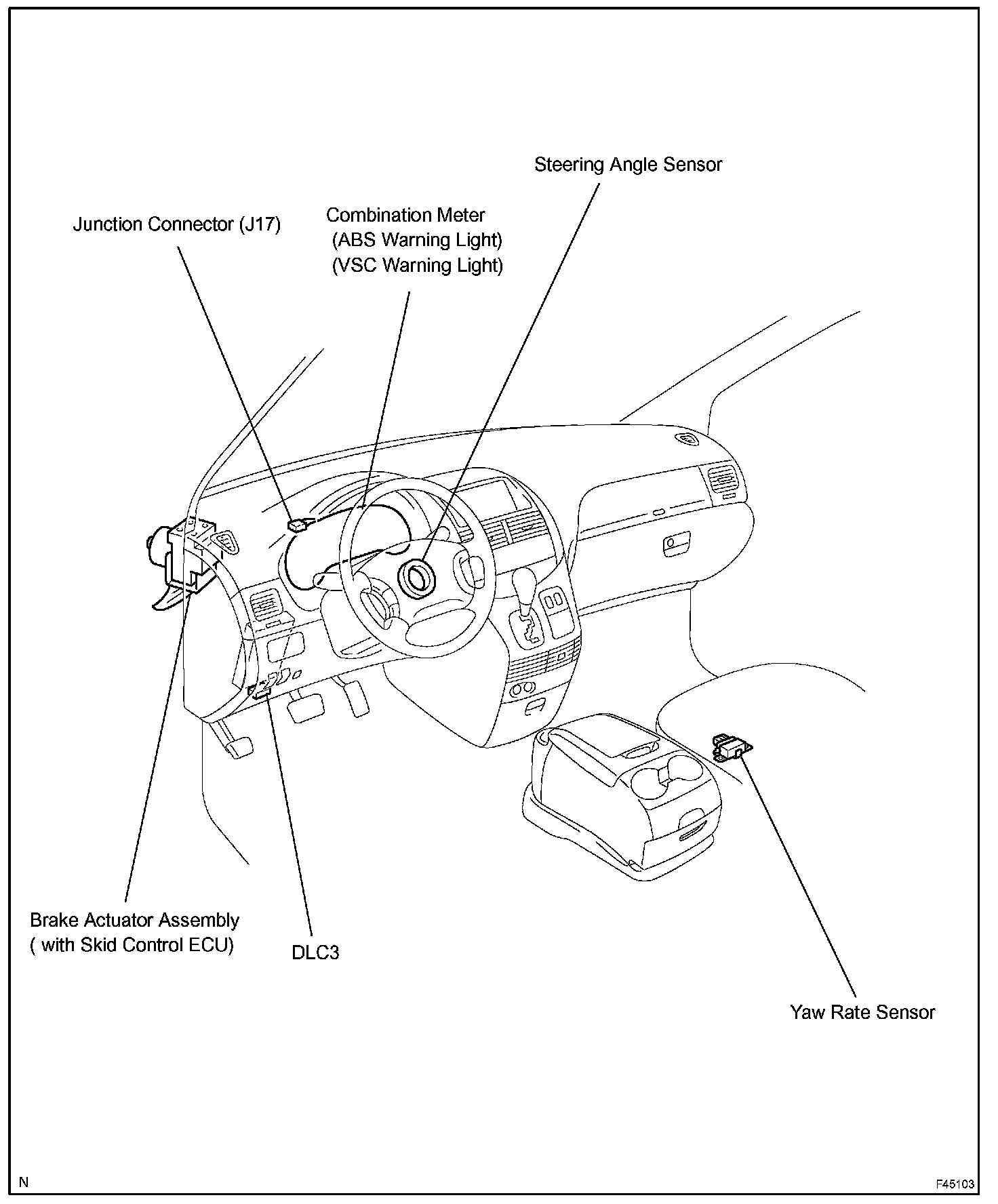 Steering Angle Sensor

Junction Connector (J17)

Combination Meter
(ABS Warning Light)
(VSC Warning Light)

Brake Actuator Assembly
( with Skid Control ECU)

DLC3

Yaw Rate Sensor

N

F45103