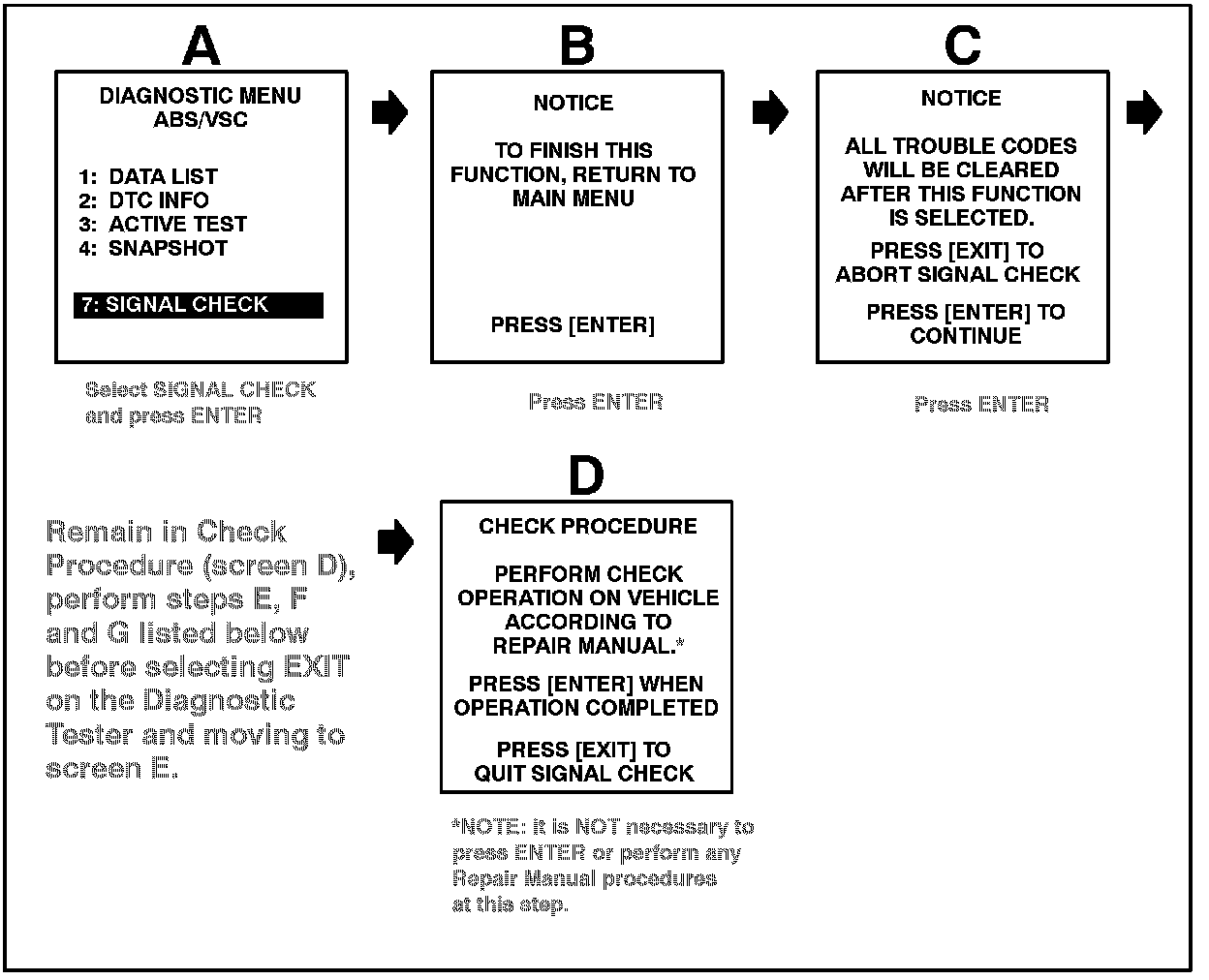 A

DIAGNOSTIC MENU
ABS/VSC

1: DATA LIST
2: DTC INFO
3: ACTIVE TEST
4: SNAPSHOT

7: SIGNAL CHECK

Select SIGNAL CHECK and press ENTER

B

NOTICE

TO FINISH THIS FUNCTION, RETURN TO MAIN MENU

PRESS [ENTER]

Press ENTER

C

NOTICE

ALL TROUBLE CODES WILL BE CLEARED AFTER THIS FUNCTION IS SELECTED.

PRESS [EXIT] TO ABORT SIGNAL CHECK

PRESS [ENTER] TO CONTINUE

Press ENTER

Remain in Check Procedure (screen D), perform steps E, F and G listed below before selecting EXIT on the Diagnostic Tester and moving to screen E.

D

CHECK PROCEDURE

PERFORM CHECK OPERATION ON VEHICLE ACCORDING TO REPAIR MANUAL.*

PRESS [ENTER] WHEN OPERATION COMPLETED

PRESS [EXIT] TO QUIT SIGNAL CHECK

*NOTE: It is NOT necessary to press ENTER or perform any Repair Manual procedures at this step.