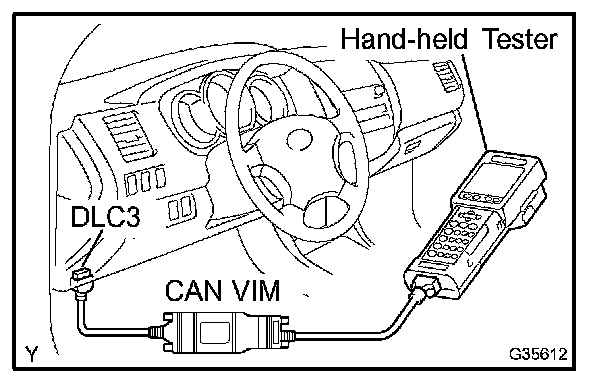 Hand-held Tester
DLC3
CAN VIM
Y
G35612