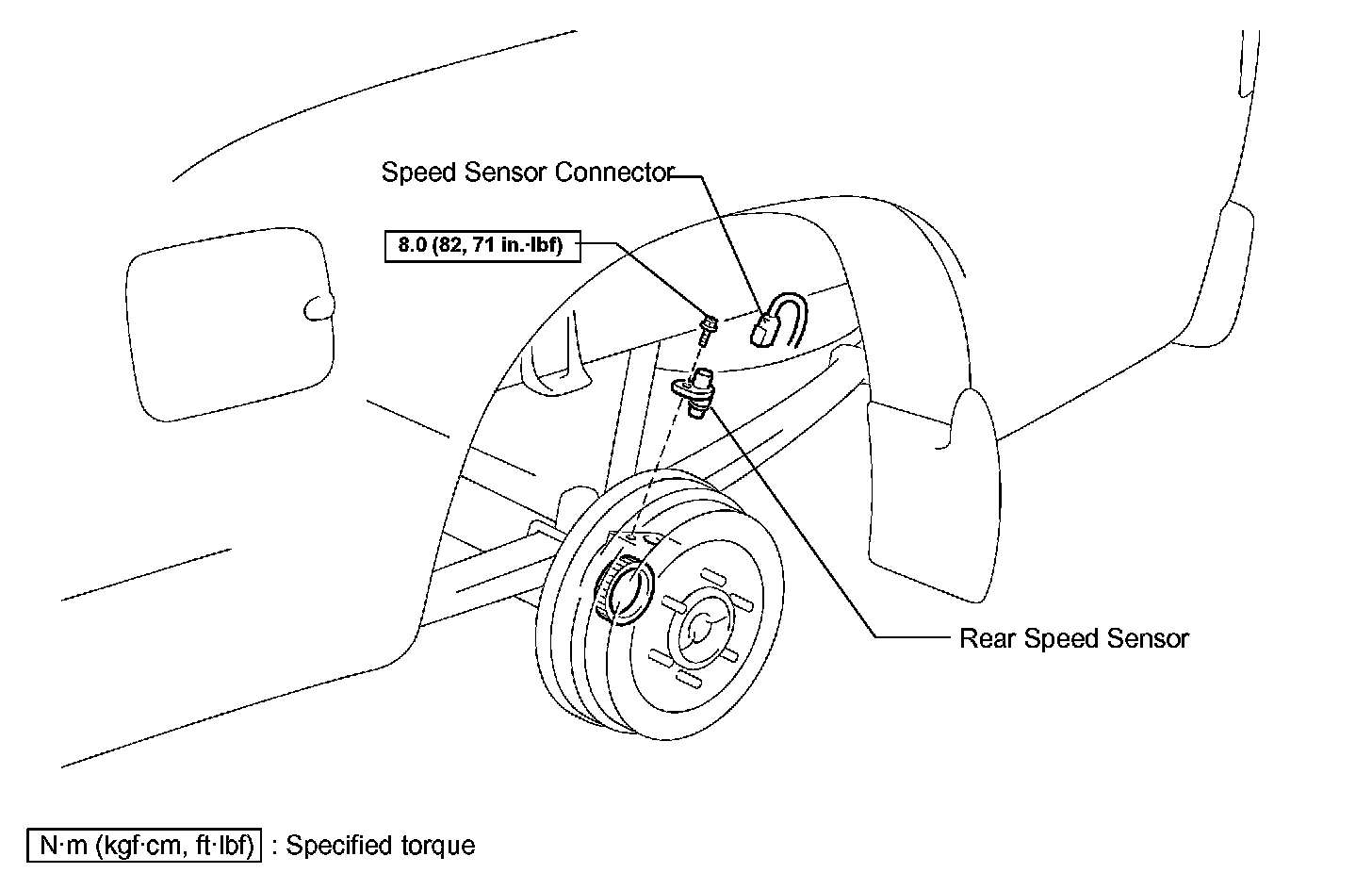 Speed Sensor Connector

8.0 (82, 71 in.·lbf)

Rear Speed Sensor

N·m (kgf·cm, ft·lbf) : Specified torque