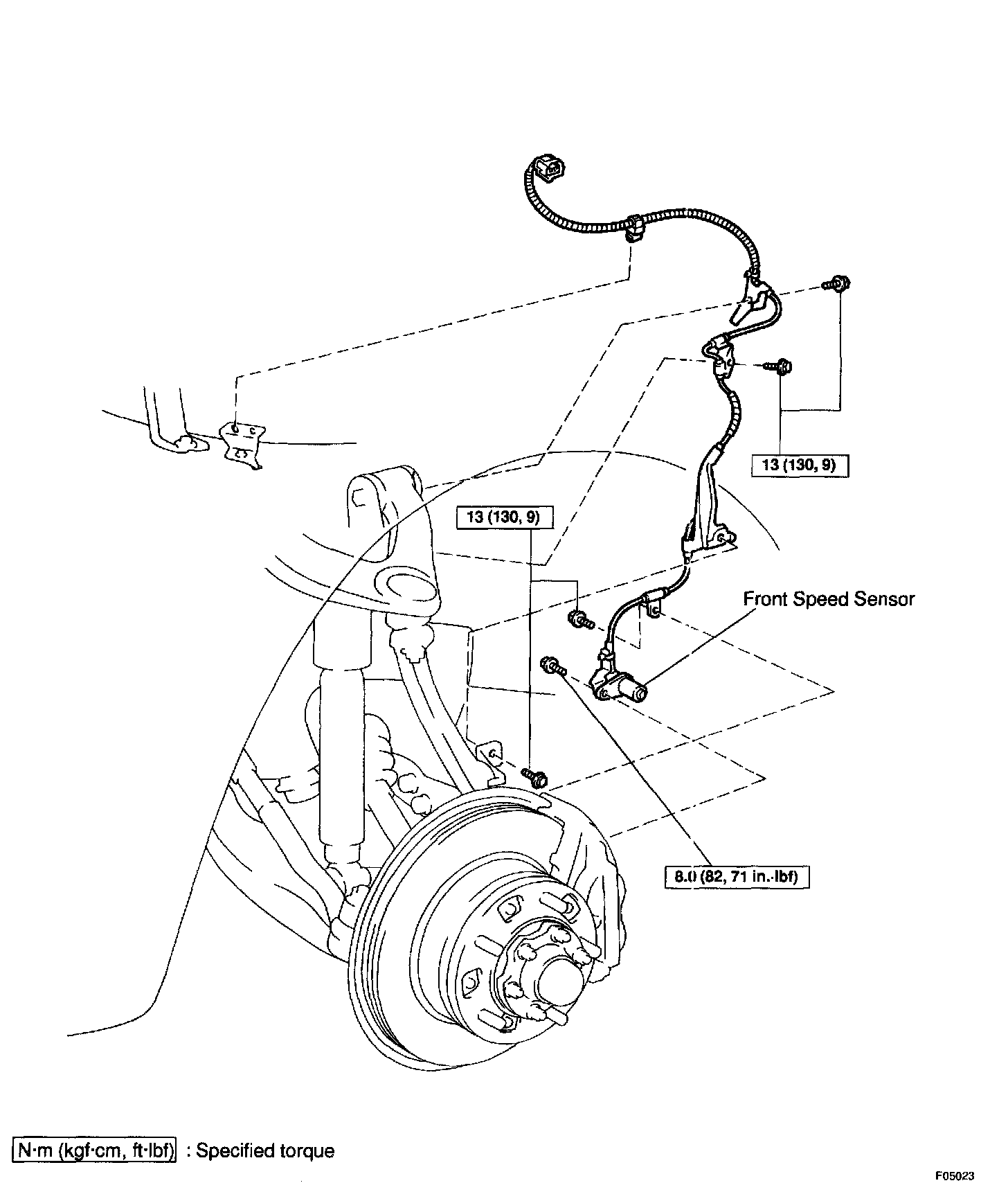 13 (130, 9)

13 (130, 9)

Front Speed Sensor

8.0 (82, 71 in.·lbf)

N·m (kgf·cm, ft·lbf) : Specified torque

F05023