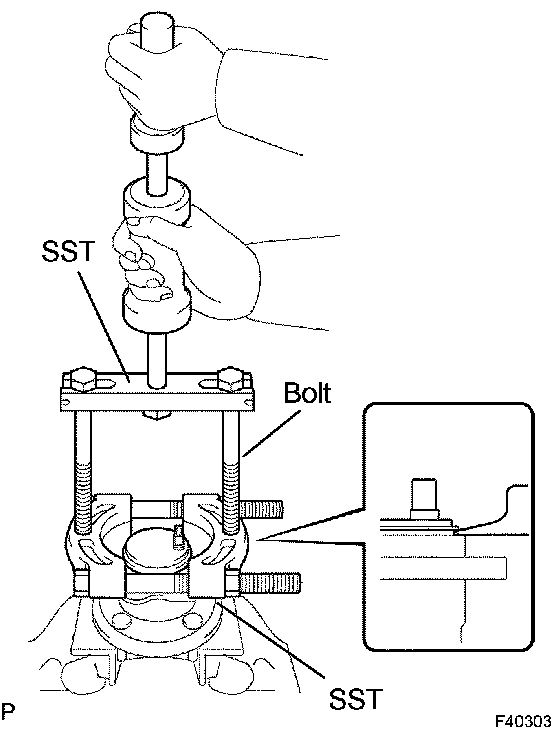 SST

Bolt

SST

P

F40303