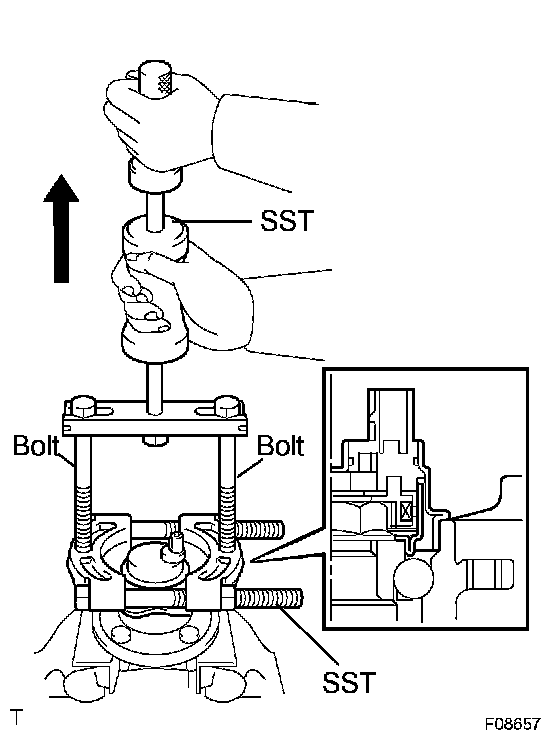 SST
Bolt
Bolt
SST
T
F08657