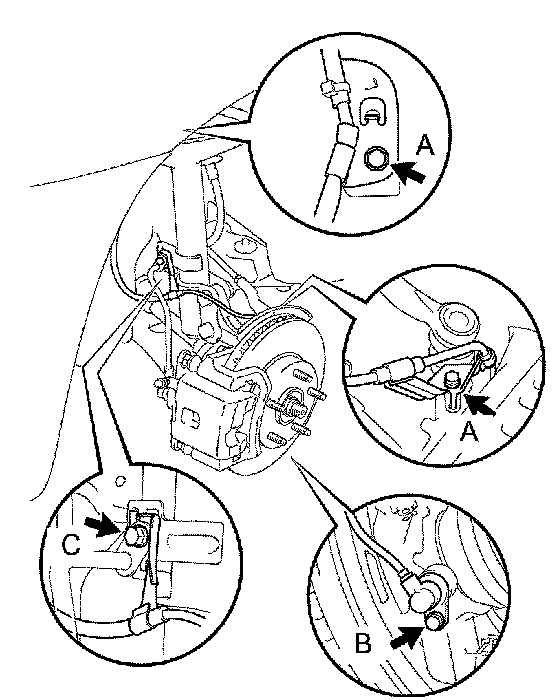 A

A

C

B