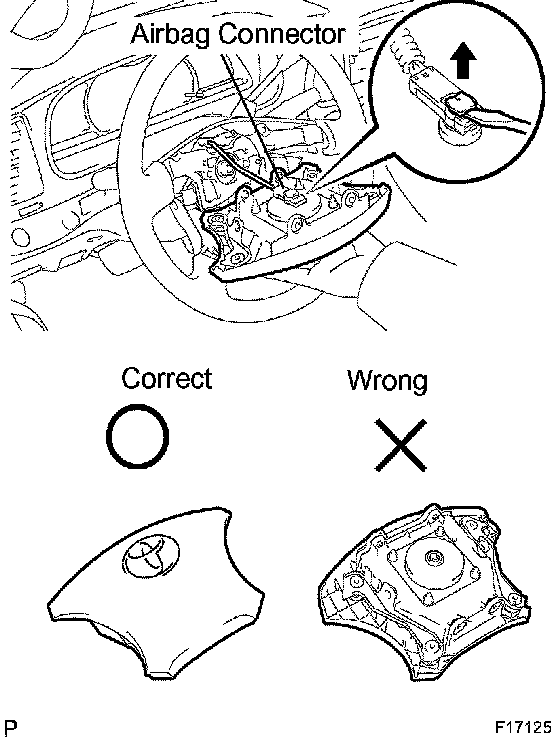 Airbag Connector

Correct

Wrong

P

F17125