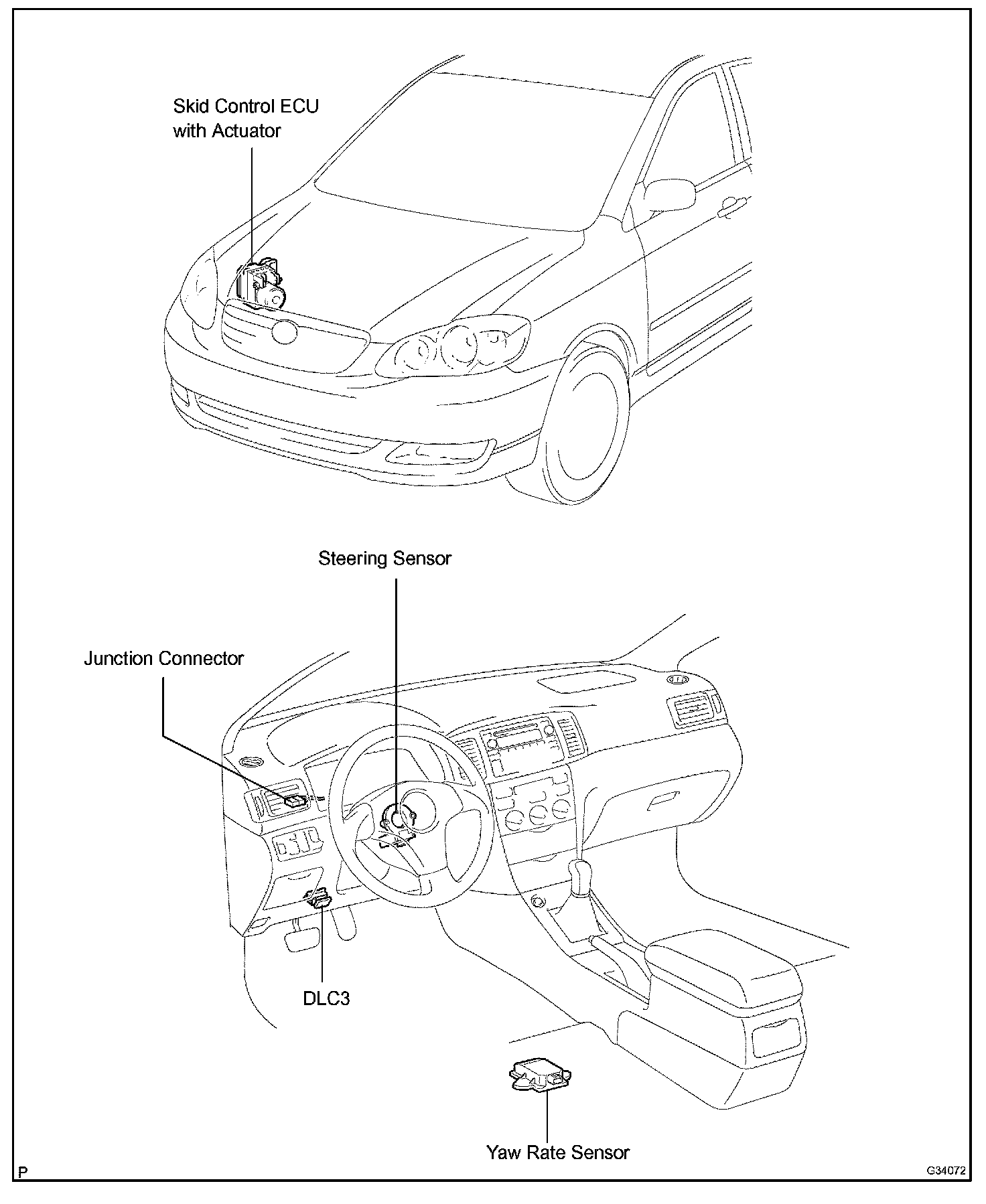 Skid Control ECU with Actuator

Steering Sensor

Junction Connector

DLC3

Yaw Rate Sensor

P

G34072