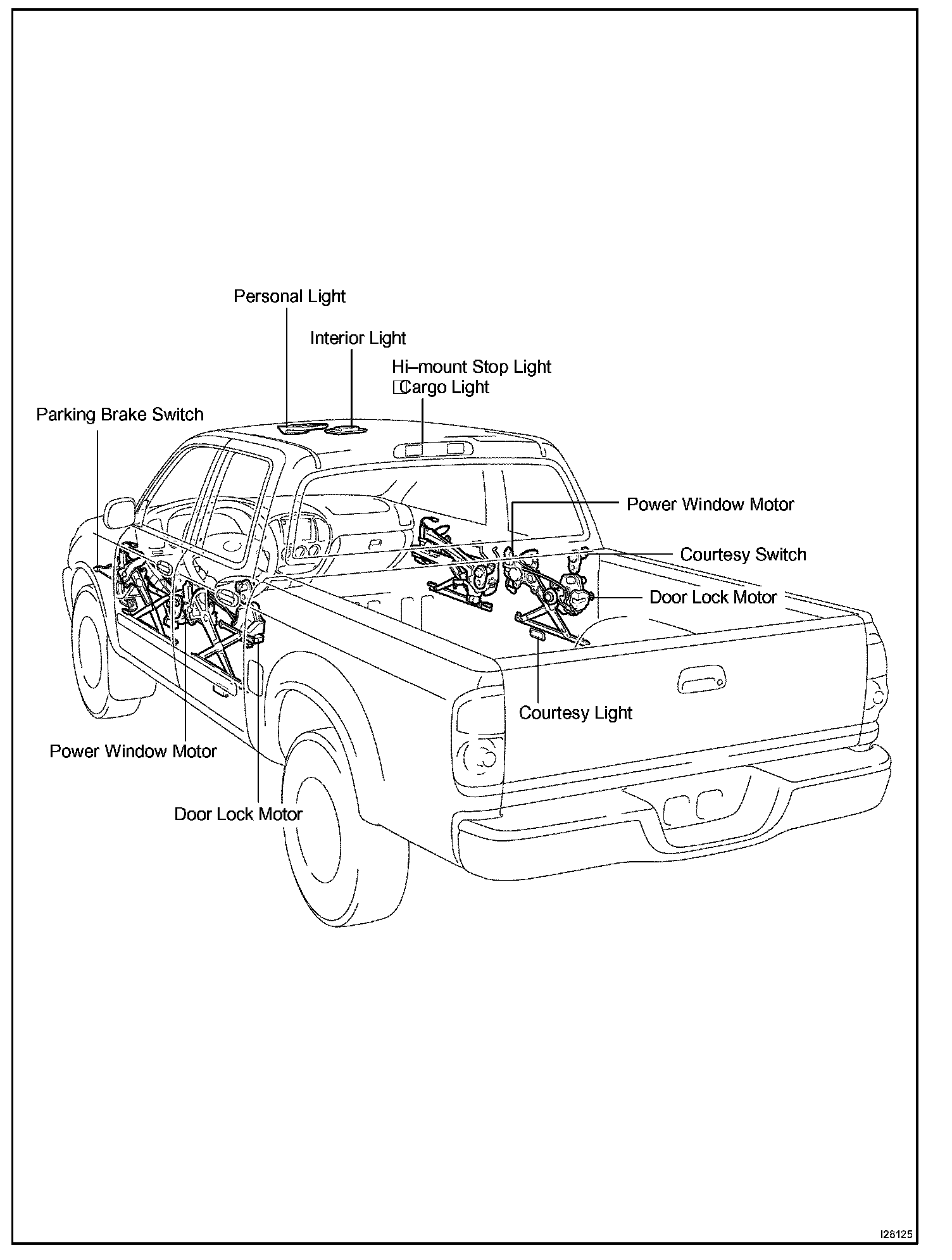 Personal Light

Interior Light

Hi–mount Stop Light
Cargo Light

Parking Brake Switch

Power Window Motor

Courtesy Switch

Door Lock Motor

Courtesy Light

Power Window Motor

Door Lock Motor

I28125