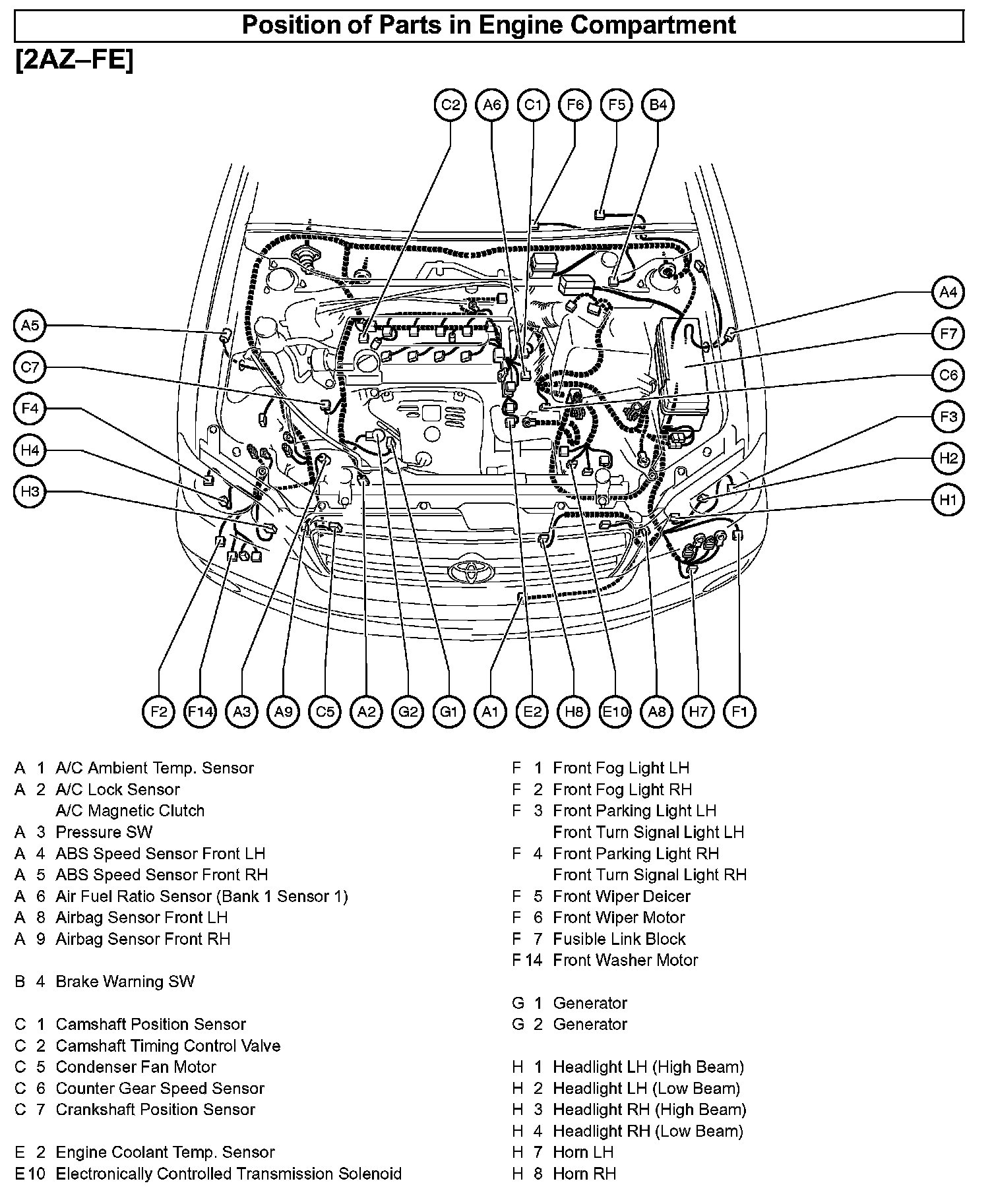 Position of Parts in Engine Compartment

[2AZ–FE]

C2 A6 C1 F6 F5 B4

A5 C7 F4 H4 H3

A4 F7 C6 F3 H2 H1

F2 F14 A3 A9 C5 A2 G2 G1 A1 E2 H8 E10 A8 H7 F1

A 1 A/C Ambient Temp. Sensor
A 2 A/C Lock Sensor
A/C Magnetic Clutch
A 3 Pressure SW
A 4 ABS Speed Sensor Front LH
A 5 ABS Speed Sensor Front RH
A 6 Air Fuel Ratio Sensor (Bank 1 Sensor 1)
A 8 Airbag Sensor Front LH
A 9 Airbag Sensor Front RH

B 4 Brake Warning SW

C 1 Camshaft Position Sensor
C 2 Camshaft Timing Control Valve
C 5 Condenser Fan Motor
C 6 Counter Gear Speed Sensor
C 7 Crankshaft Position Sensor

E 2 Engine Coolant Temp. Sensor
E 10 Electronically Controlled Transmission Solenoid

F 1 Front Fog Light LH
F 2 Front Fog Light RH
F 3 Front Parking Light LH
Front Turn Signal Light LH
F 4 Front Parking Light RH
Front Turn Signal Light RH
F 5 Front Wiper Deicer
F 6 Front Wiper Motor
F 7 Fusible Link Block
F 14 Front Washer Motor

G 1 Generator
G 2 Generator

H 1 Headlight LH (High Beam)
H 2 Headlight LH (Low Beam)
H 3 Headlight RH (High Beam)
H 4 Headlight RH (Low Beam)
H 7 Horn LH
H 8 Horn RH