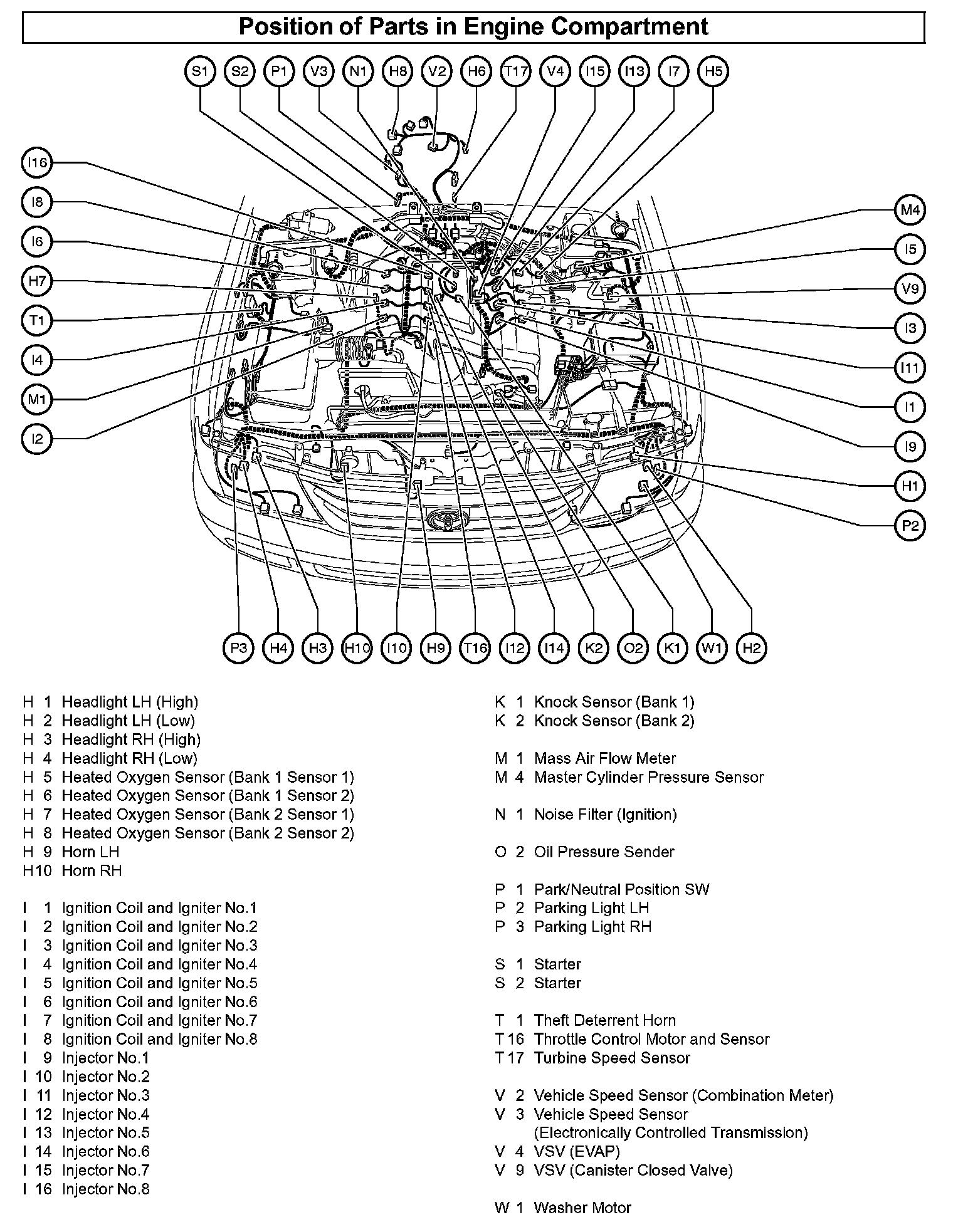 Position of Parts in Engine Compartment

S1 S2 P1 V3 N1 H8 V2 H6 T17 V4 I15 I13 I7 H5

I16
I8
I6
H7
T1
I4
M1
I2

M4
I5
V9
I3
I11
I1
I9
H1
P2

P3 H4 H3 H10 I10 H9 T16 I12 I14 K2 O2 K1 W1 H2

H 1 Headlight LH (High)
H 2 Headlight LH (Low)
H 3 Headlight RH (High)
H 4 Headlight RH (Low)
H 5 Heated Oxygen Sensor (Bank 1 Sensor 1)
H 6 Heated Oxygen Sensor (Bank 1 Sensor 2)
H 7 Heated Oxygen Sensor (Bank 2 Sensor 1)
H 8 Heated Oxygen Sensor (Bank 2 Sensor 2)
H 9 Horn LH
H10 Horn RH

I 1 Ignition Coil and Igniter No.1
I 2 Ignition Coil and Igniter No.2
I 3 Ignition Coil and Igniter No.3
I 4 Ignition Coil and Igniter No.4
I 5 Ignition Coil and Igniter No.5
I 6 Ignition Coil and Igniter No.6
I 7 Ignition Coil and Igniter No.7
I 8 Ignition Coil and Igniter No.8
I 9 Injector No.1
I 10 Injector No.2
I 11 Injector No.3
I 12 Injector No.4
I 13 Injector No.5
I 14 Injector No.6
I 15 Injector No.7
I 16 Injector No.8

K 1 Knock Sensor (Bank 1)
K 2 Knock Sensor (Bank 2)

M 1 Mass Air Flow Meter
M 4 Master Cylinder Pressure Sensor

N 1 Noise Filter (Ignition)

O 2 Oil Pressure Sender

P 1 Park/Neutral Position SW
P 2 Parking Light LH
P 3 Parking Light RH

S 1 Starter
S 2 Starter

T 1 Theft Deterrent Horn
T 16 Throttle Control Motor and Sensor
T 17 Turbine Speed Sensor

V 2 Vehicle Speed Sensor (Combination Meter)
V 3 Vehicle Speed Sensor (Electronically Controlled Transmission)
V 4 VSV (EVAP)
V 9 VSV (Canister Closed Valve)

W 1 Washer Motor