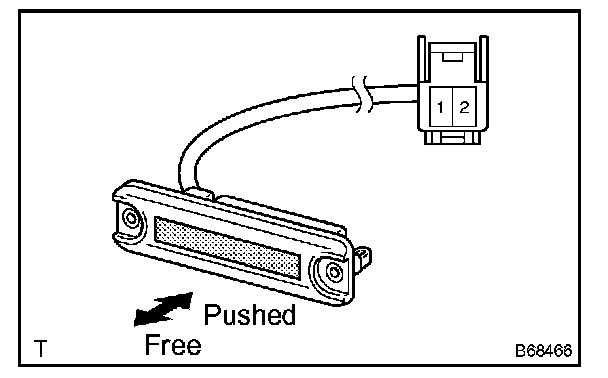 1 2

Pushed

Free

T

B68466