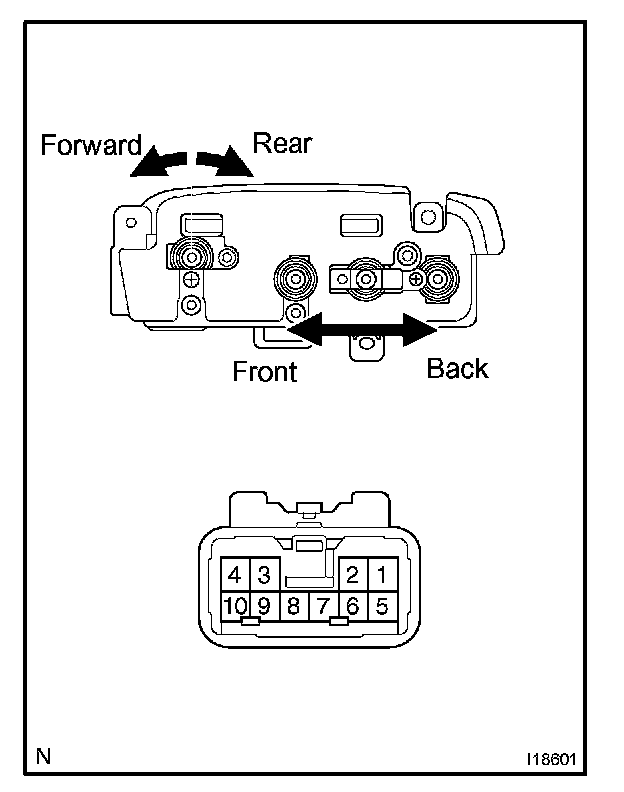 Forward
Rear

Front
Back

4 3 2 1
10 9 8 7 6 5

N
I18601