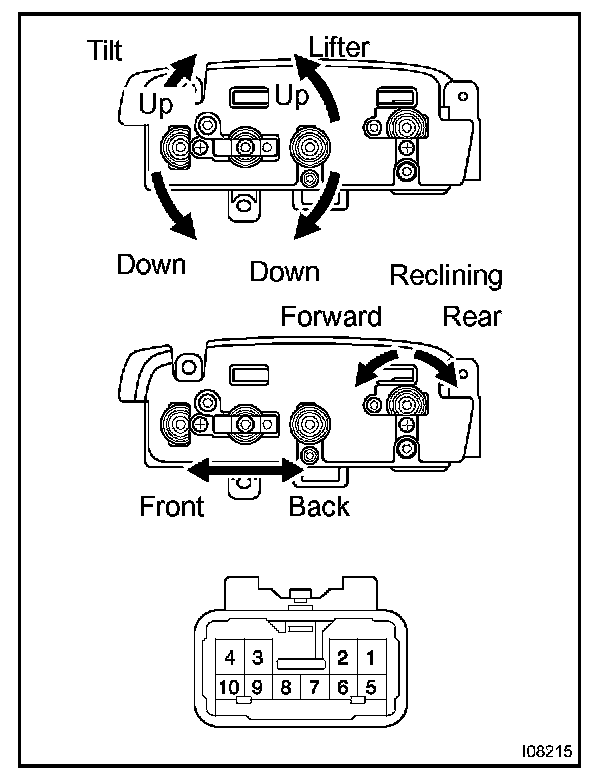 Tilt
Lifter
Up
Up
Down
Down
Reclining
Forward
Rear
Front
Back
4 3 2 1
10 9 8 7 6 5
I08215