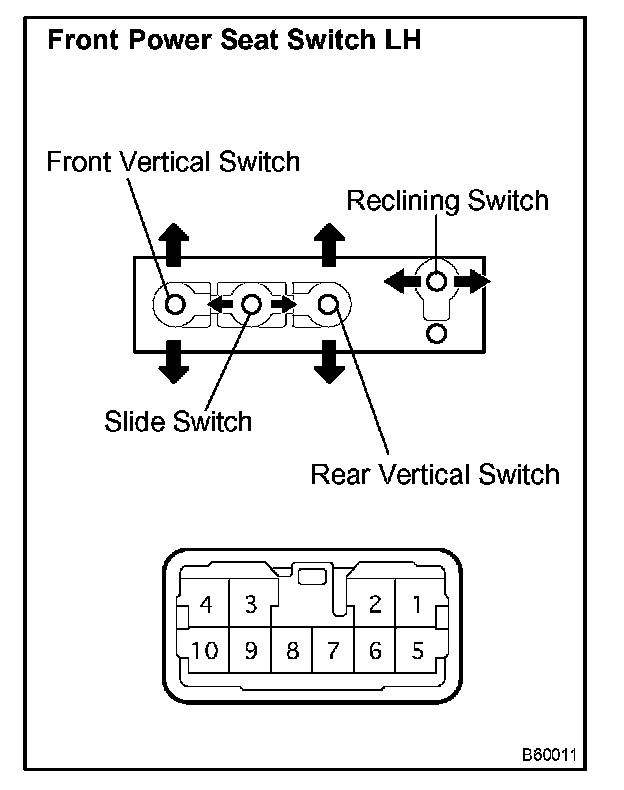 Front Power Seat Switch LH

Front Vertical Switch

Reclining Switch

Slide Switch

Rear Vertical Switch

4 3 2 1
10 9 8 7 6 5

B60011