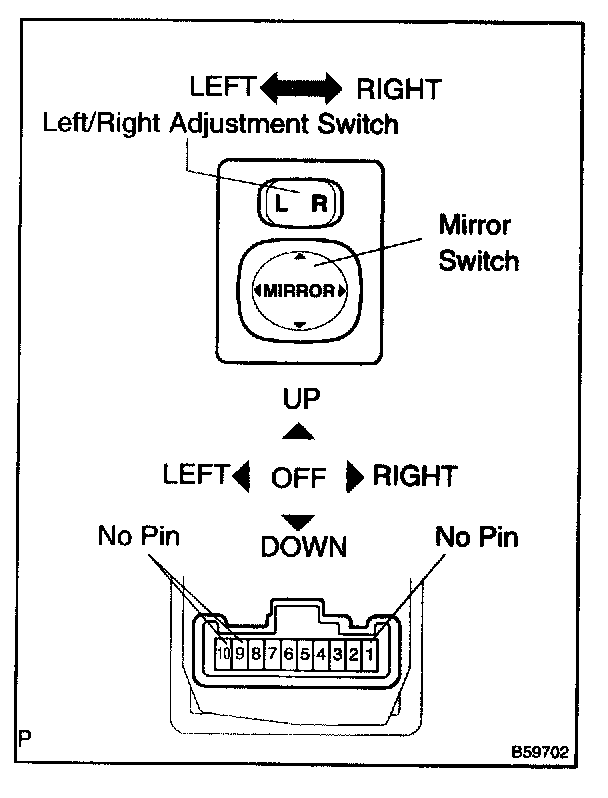 LEFT RIGHT
Left/Right Adjustment Switch

L R

Mirror Switch

MIRROR

UP

LEFT OFF RIGHT

DOWN

No Pin

No Pin

10 9 8 7 6 5 4 3 2 1

P

B59702