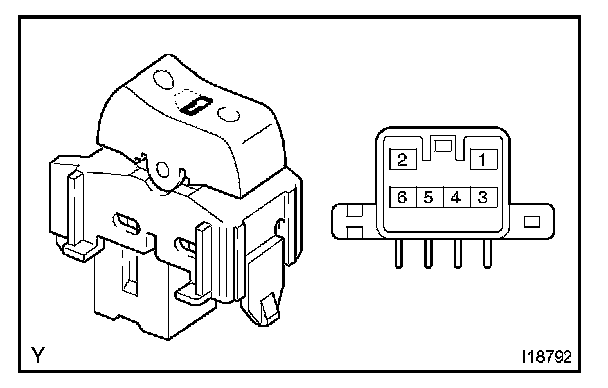 2
1
6 5 4 3
Y
I18792