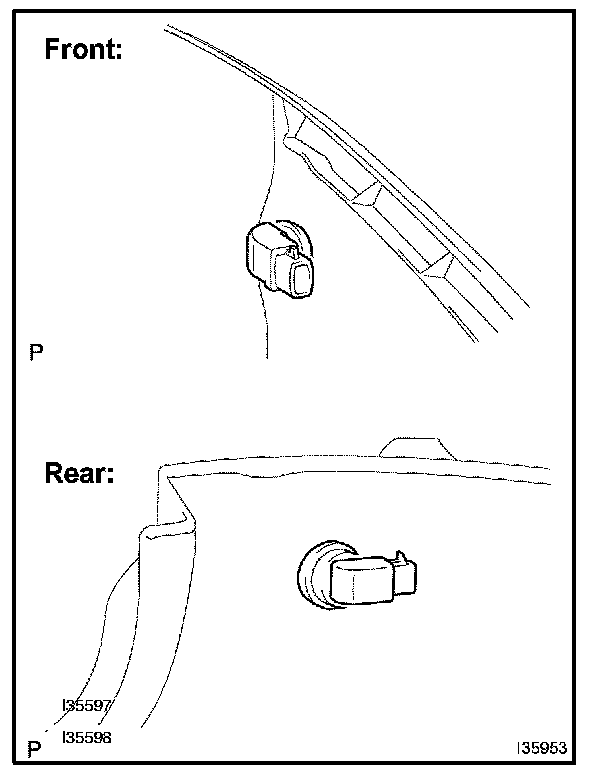 Front:

P

Rear:

I35597

P I35598

I35953