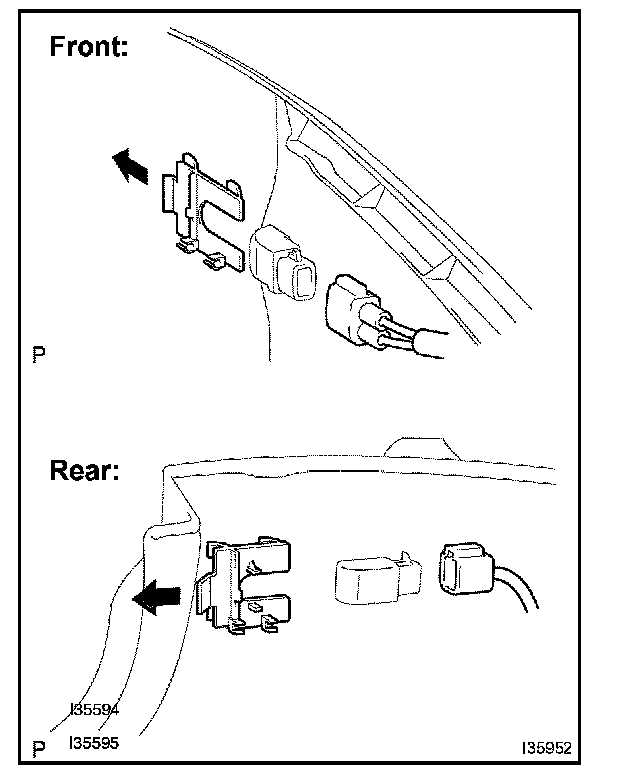 Front:

P

Rear:

I35594

P I35595

I35952