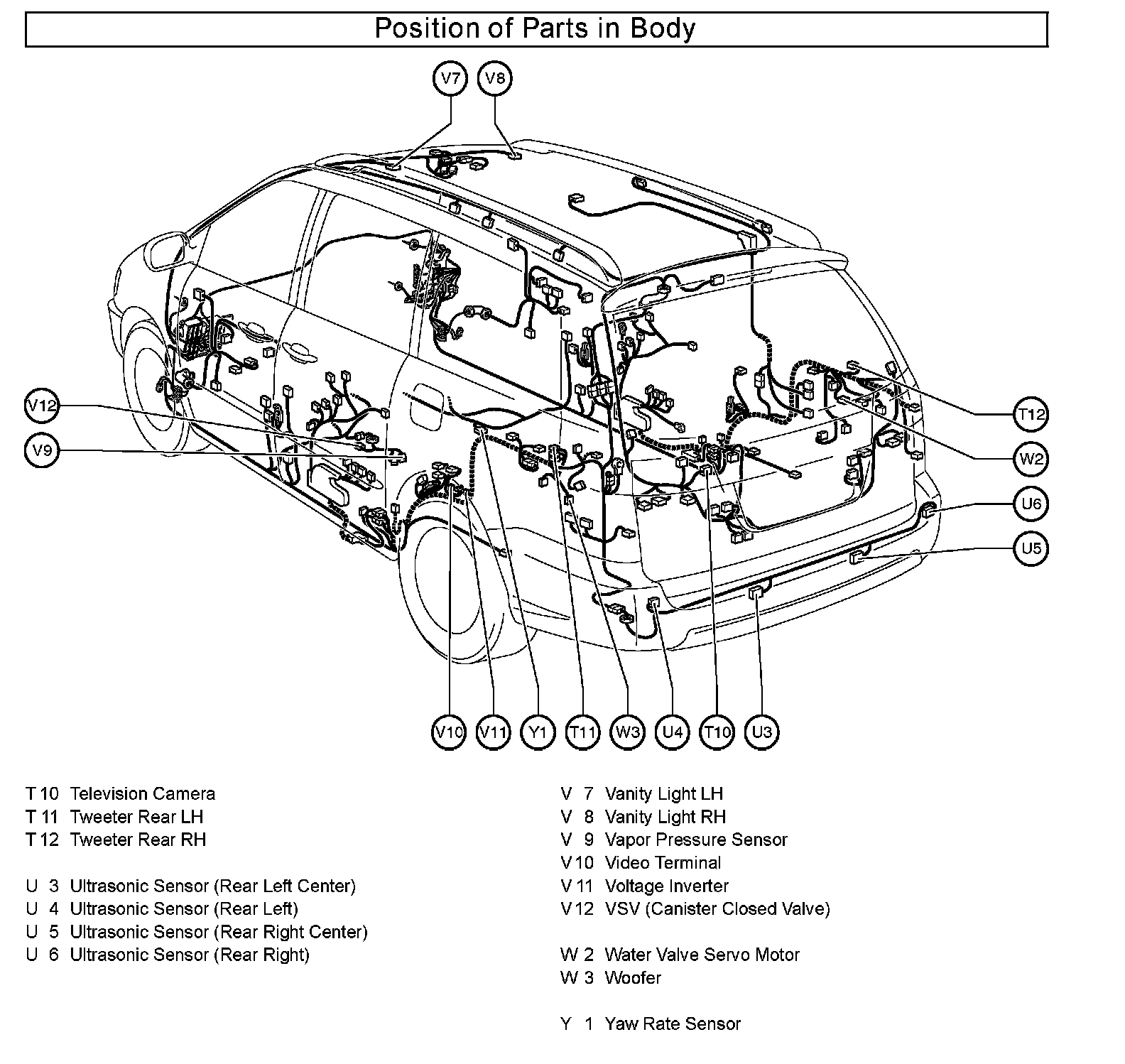 Position of Parts in Body

V7
V8
V12
V9
T12
W2
U6
U5
V10
V11
Y1
T11
W3
U4
T10
U3

T 10 Television Camera
T 11 Tweeter Rear LH
T 12 Tweeter Rear RH

U 3 Ultrasonic Sensor (Rear Left Center)
U 4 Ultrasonic Sensor (Rear Left)
U 5 Ultrasonic Sensor (Rear Right Center)
U 6 Ultrasonic Sensor (Rear Right)

V 7 Vanity Light LH
V 8 Vanity Light RH
V 9 Vapor Pressure Sensor
V 10 Video Terminal
V 11 Voltage Inverter
V 12 VSV (Canister Closed Valve)

W 2 Water Valve Servo Motor
W 3 Woofer

Y 1 Yaw Rate Sensor