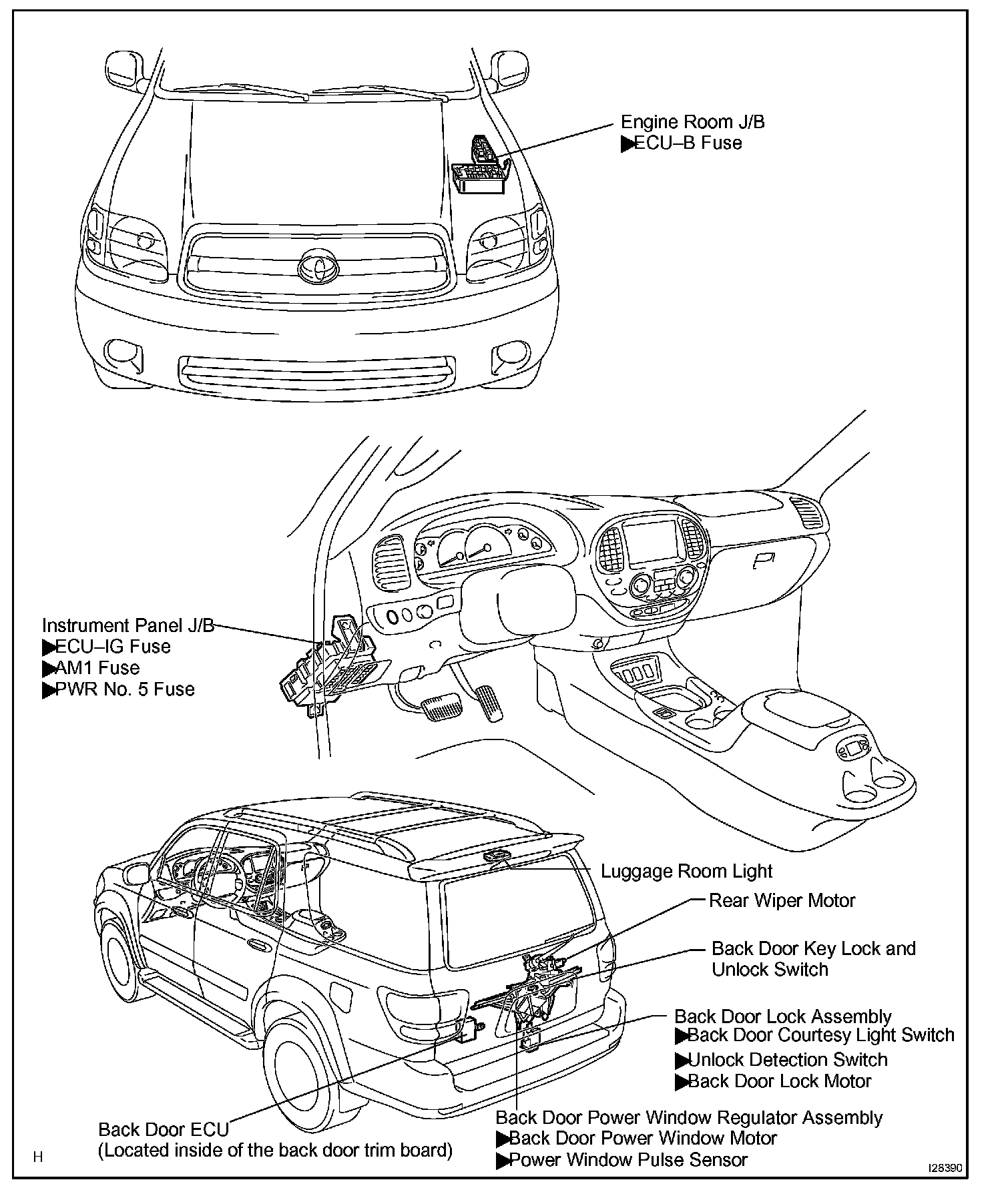 Engine Room J/B
▶ECU–B Fuse

Instrument Panel J/B
▶ECU–IG Fuse
▶AM1 Fuse
▶PWR No. 5 Fuse

Luggage Room Light

Rear Wiper Motor

Back Door Key Lock and Unlock Switch

Back Door Lock Assembly
▶Back Door Courtesy Light Switch
▶Unlock Detection Switch
▶Back Door Lock Motor

Back Door ECU
(Located inside of the back door trim board)

Back Door Power Window Regulator Assembly
▶Back Door Power Window Motor
▶Power Window Pulse Sensor

H

I28390