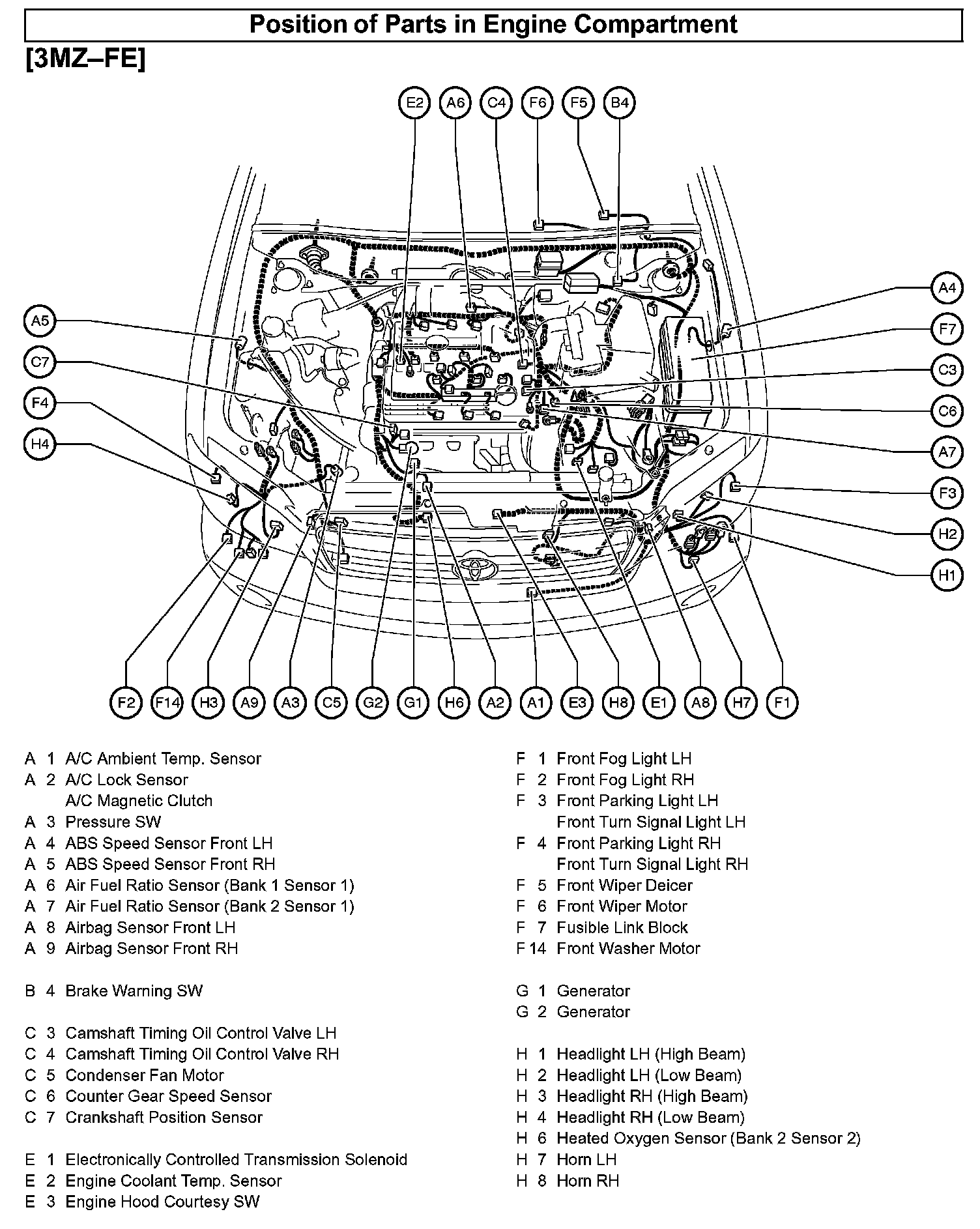 Position of Parts in Engine Compartment

[3MZ–FE]

E2 A6 C4 F6 F5 B4

A5 C7 F4 H4

A4 F7 C3 C6 A7 F3 H2 H1

F2 F14 H3 A9 A3 C5 G2 G1 H6 A2 A1 E3 H8 E1 A8 H7 F1

A 1 A/C Ambient Temp. Sensor
A 2 A/C Lock Sensor
A/C Magnetic Clutch
A 3 Pressure SW
A 4 ABS Speed Sensor Front LH
A 5 ABS Speed Sensor Front RH
A 6 Air Fuel Ratio Sensor (Bank 1 Sensor 1)
A 7 Air Fuel Ratio Sensor (Bank 2 Sensor 1)
A 8 Airbag Sensor Front LH
A 9 Airbag Sensor Front RH

B 4 Brake Warning SW

C 3 Camshaft Timing Oil Control Valve LH
C 4 Camshaft Timing Oil Control Valve RH
C 5 Condenser Fan Motor
C 6 Counter Gear Speed Sensor
C 7 Crankshaft Position Sensor

E 1 Electronically Controlled Transmission Solenoid
E 2 Engine Coolant Temp. Sensor
E 3 Engine Hood Courtesy SW

F 1 Front Fog Light LH
F 2 Front Fog Light RH
F 3 Front Parking Light LH
Front Turn Signal Light LH
F 4 Front Parking Light RH
Front Turn Signal Light RH
F 5 Front Wiper Deicer
F 6 Front Wiper Motor
F 7 Fusible Link Block
F 14 Front Washer Motor

G 1 Generator
G 2 Generator

H 1 Headlight LH (High Beam)
H 2 Headlight LH (Low Beam)
H 3 Headlight RH (High Beam)
H 4 Headlight RH (Low Beam)
H 6 Heated Oxygen Sensor (Bank 2 Sensor 2)
H 7 Horn LH
H 8 Horn RH