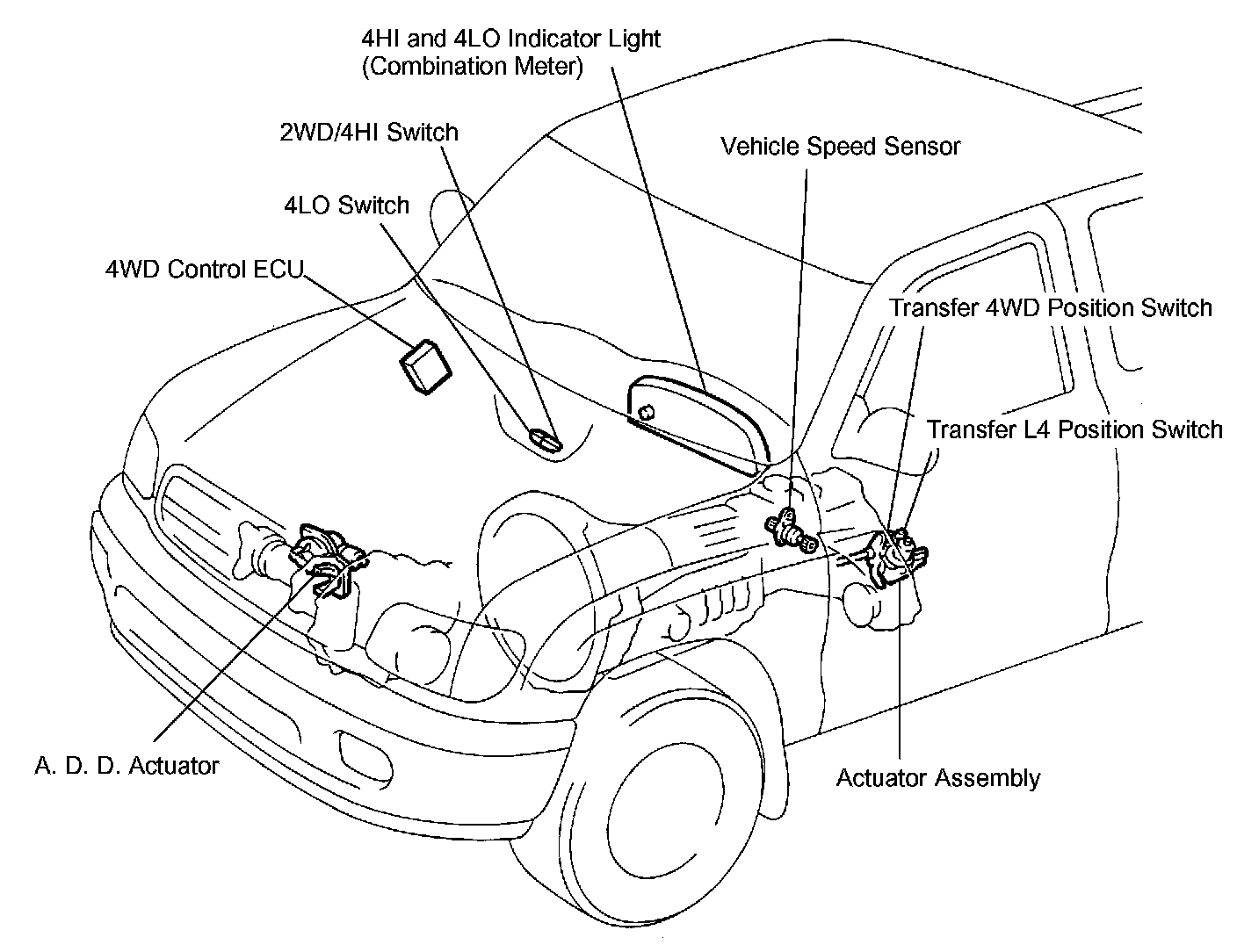 4HI and 4LO Indicator Light
(Combination Meter)

2WD/4HI Switch

Vehicle Speed Sensor

4LO Switch

4WD Control ECU

Transfer 4WD Position Switch

Transfer L4 Position Switch

A. D. D. Actuator

Actuator Assembly