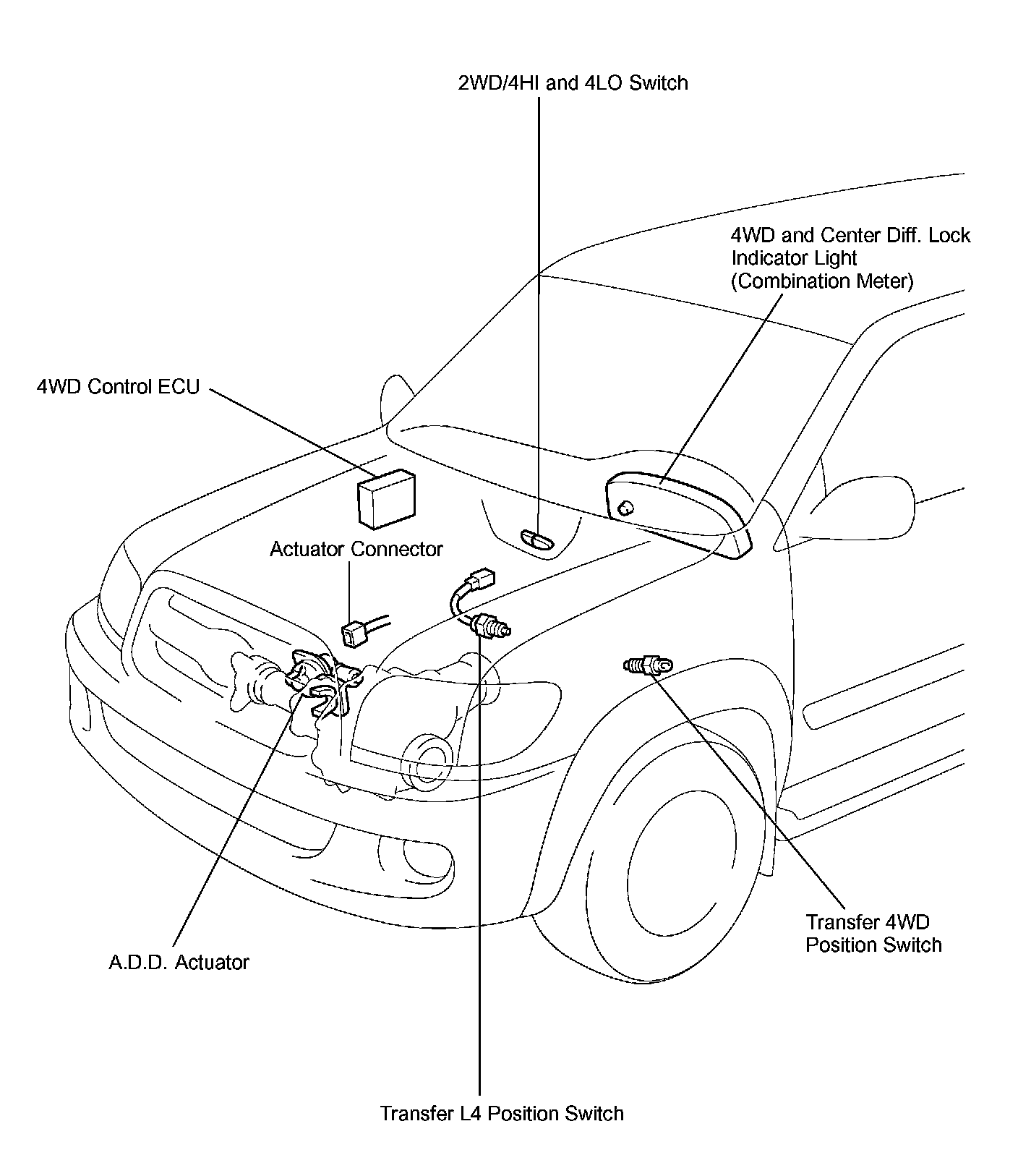 2WD/4HI and 4LO Switch

4WD and Center Diff. Lock Indicator Light (Combination Meter)

4WD Control ECU

Actuator Connector

Transfer 4WD Position Switch

A.D.D. Actuator

Transfer L4 Position Switch