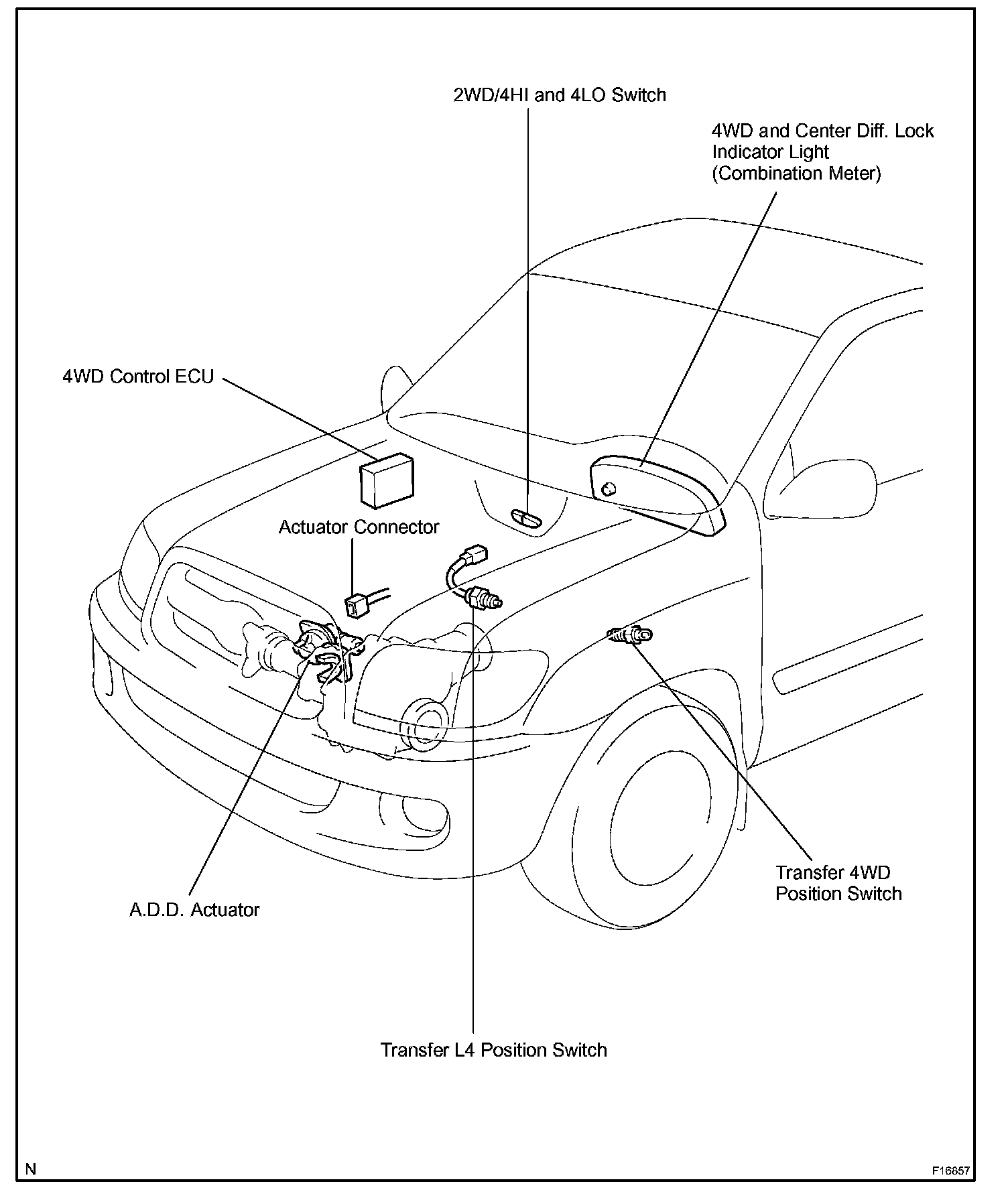 2WD/4HI and 4LO Switch

4WD and Center Diff. Lock Indicator Light (Combination Meter)

4WD Control ECU

Actuator Connector

A.D.D. Actuator

Transfer 4WD Position Switch

Transfer L4 Position Switch

N

F16857