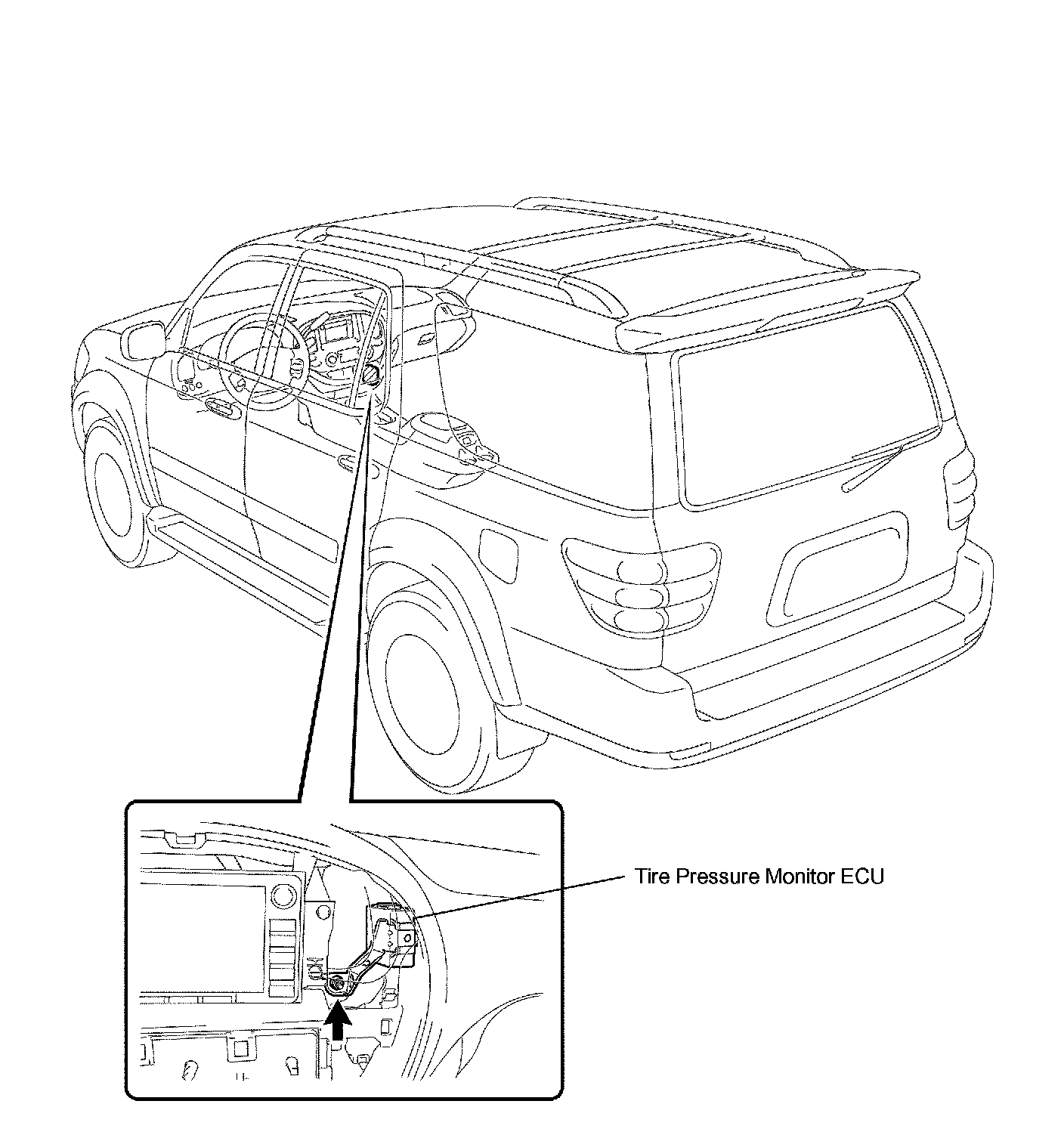 Tire Pressure Monitor ECU