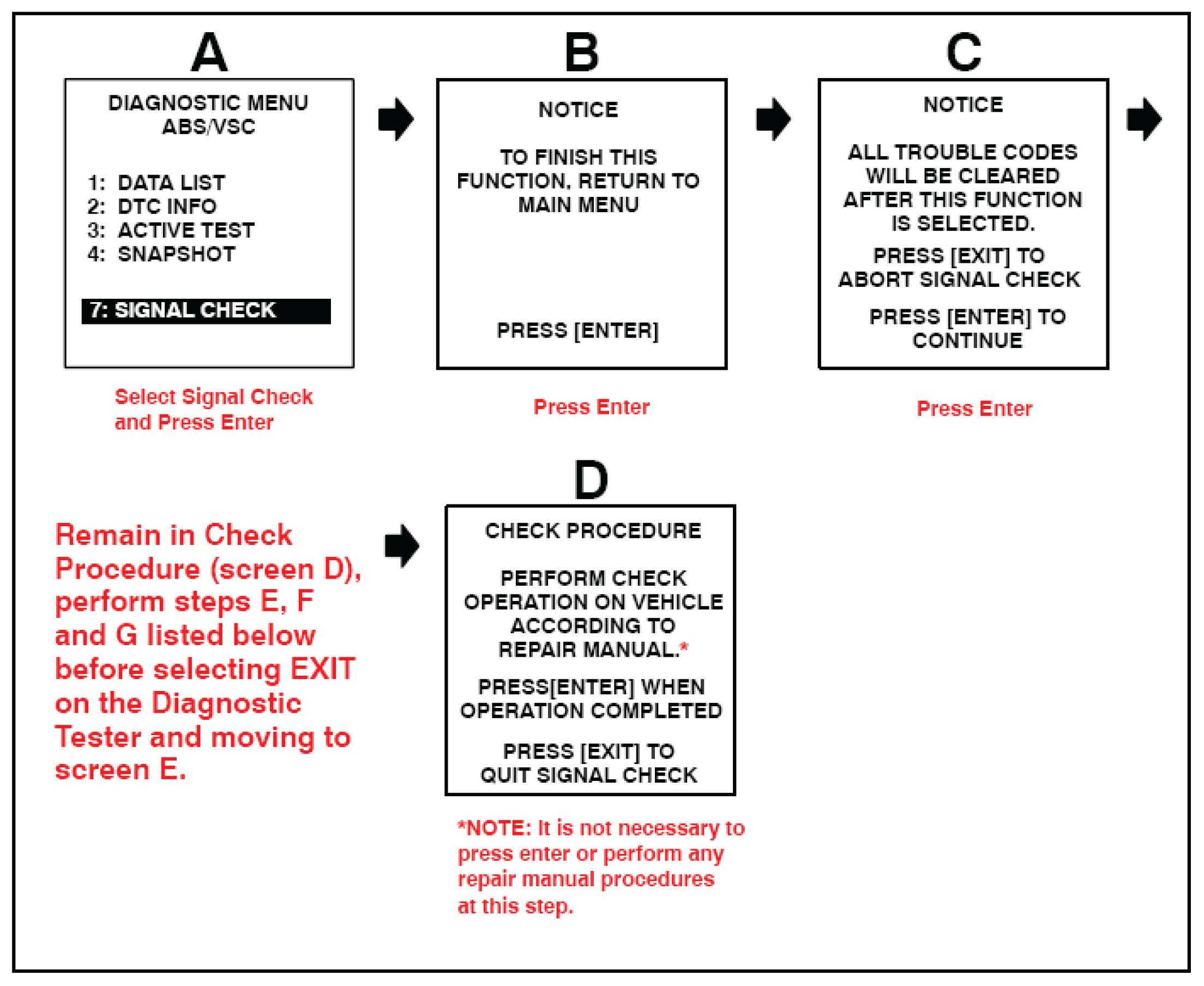 A

DIAGNOSTIC MENU
ABS/VSC

1: DATA LIST
2: DTC INFO
3: ACTIVE TEST
4: SNAPSHOT

7: SIGNAL CHECK

Select Signal Check and Press Enter

B

NOTICE

TO FINISH THIS FUNCTION, RETURN TO MAIN MENU

PRESS [ENTER]

Press Enter

C

NOTICE

ALL TROUBLE CODES WILL BE CLEARED AFTER THIS FUNCTION IS SELECTED.

PRESS [EXIT] TO ABORT SIGNAL CHECK

PRESS [ENTER] TO CONTINUE

Press Enter

Remain in Check Procedure (screen D), perform steps E, F and G listed below before selecting EXIT on the Diagnostic Tester and moving to screen E.

D

CHECK PROCEDURE

PERFORM CHECK OPERATION ON VEHICLE ACCORDING TO REPAIR MANUAL.*

PRESS[ENTER] WHEN OPERATION COMPLETED

PRESS [EXIT] TO QUIT SIGNAL CHECK

*NOTE: It is not necessary to press enter or perform any repair manual procedures at this step.