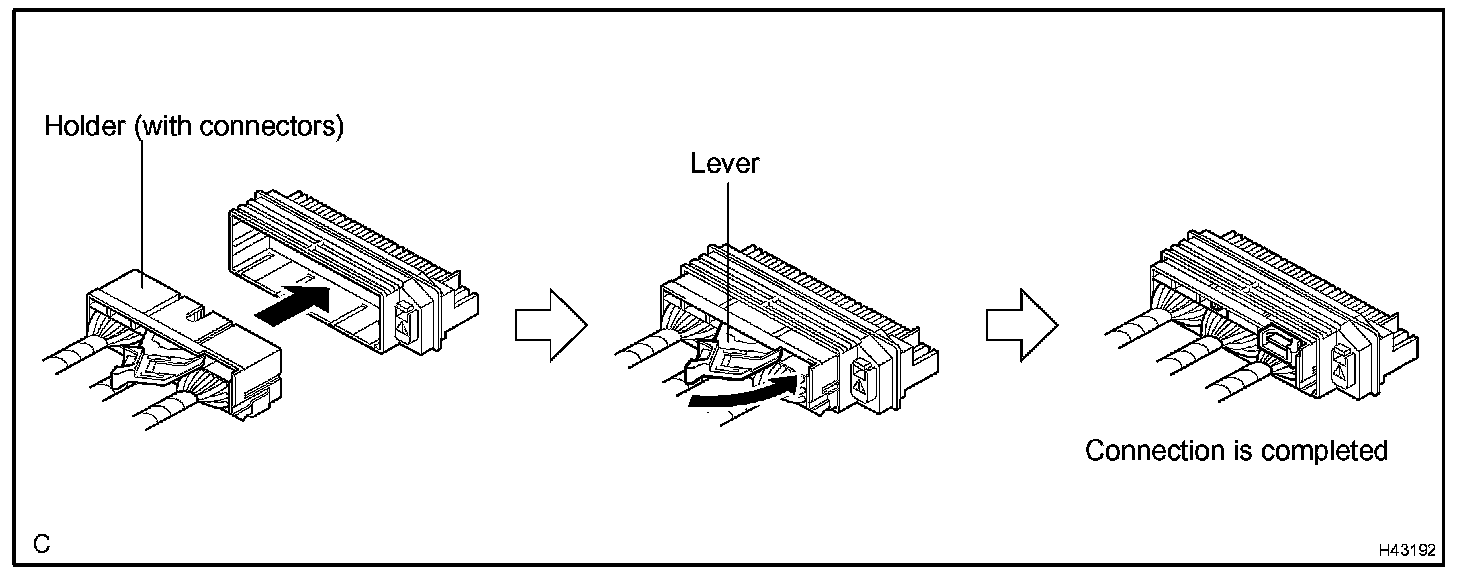 Holder (with connectors)

Lever

Connection is completed

C

H43192