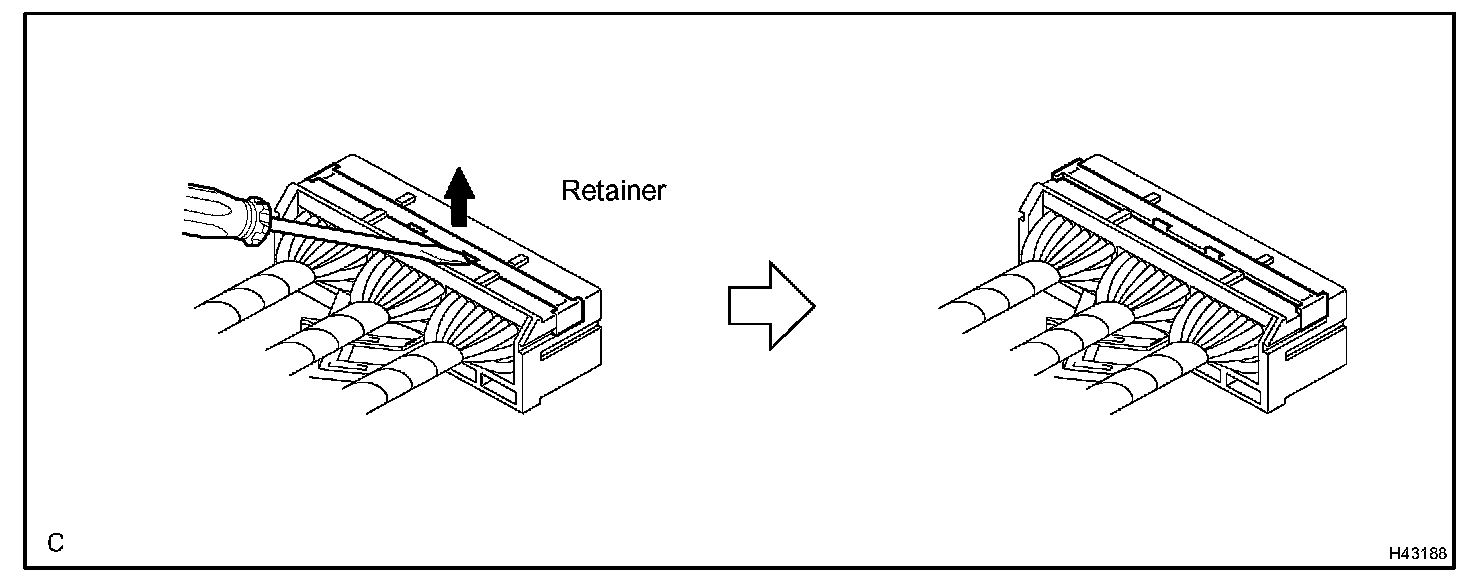 Retainer

C

H43188