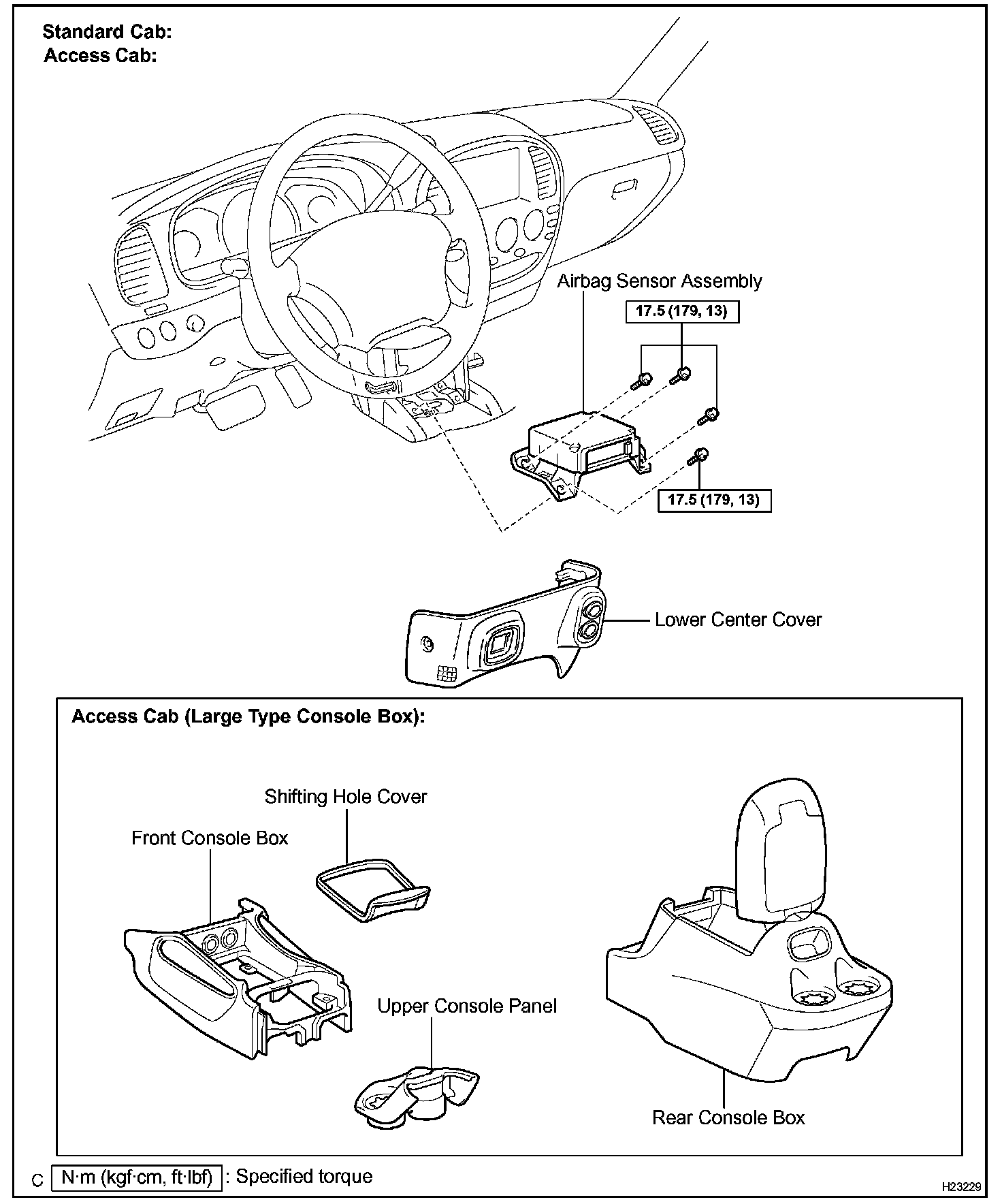 Standard Cab:
Access Cab:

Airbag Sensor Assembly

17.5 (179, 13)

17.5 (179, 13)

Lower Center Cover

Access Cab (Large Type Console Box):

Shifting Hole Cover

Front Console Box

Upper Console Panel

Rear Console Box

C N·m (kgf·cm, ft·lbf) : Specified torque

H23229