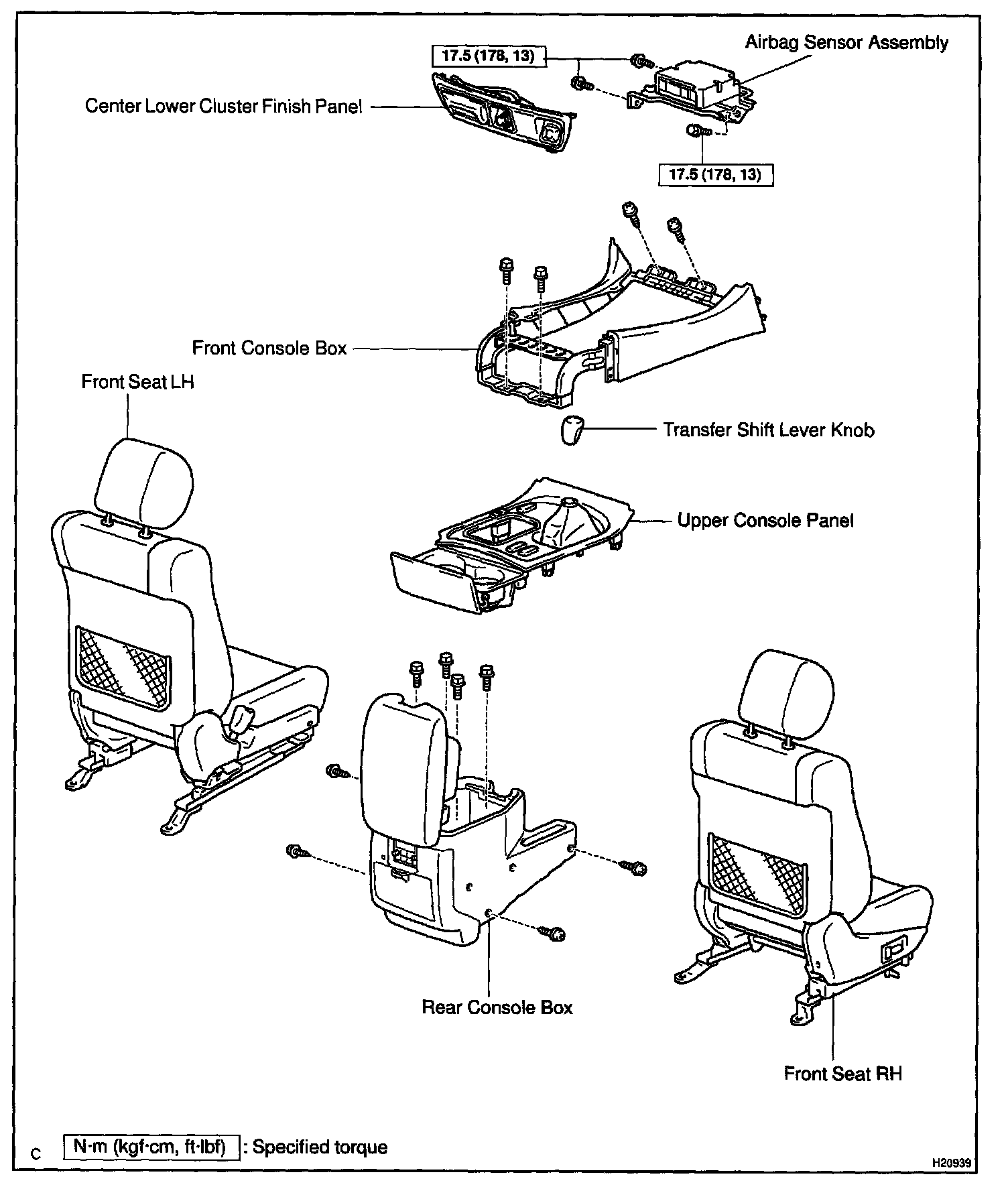 17.5 (178, 13)

Airbag Sensor Assembly

Center Lower Cluster Finish Panel

17.5 (178, 13)

Front Console Box

Front Seat LH

Transfer Shift Lever Knob

Upper Console Panel

Rear Console Box

Front Seat RH

C N·m (kgf·cm, ft·lbf) : Specified torque

H20939