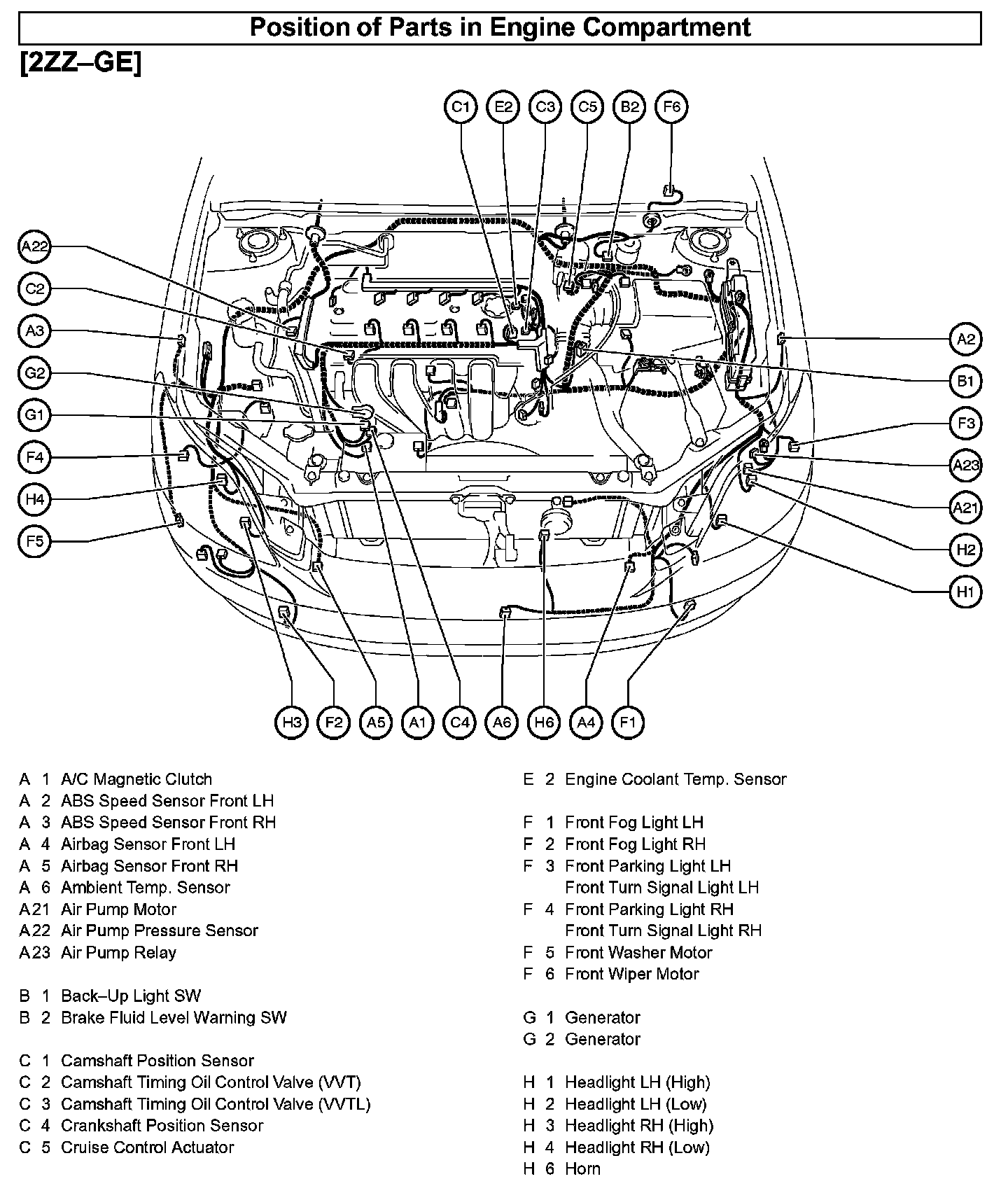 Position of Parts in Engine Compartment

[2ZZ–GE]

C1 E2 C3 C5 B2 F6

A22
C2
A3
G2
G1
F4
H4
F5

A2
B1
F3
A23
A21
H2
H1

H3 F2 A5 A1 C4 A6 H6 A4 F1

A 1 A/C Magnetic Clutch
A 2 ABS Speed Sensor Front LH
A 3 ABS Speed Sensor Front RH
A 4 Airbag Sensor Front LH
A 5 Airbag Sensor Front RH
A 6 Ambient Temp. Sensor
A21 Air Pump Motor
A22 Air Pump Pressure Sensor
A23 Air Pump Relay

B 1 Back–Up Light SW
B 2 Brake Fluid Level Warning SW

C 1 Camshaft Position Sensor
C 2 Camshaft Timing Oil Control Valve (VVT)
C 3 Camshaft Timing Oil Control Valve (VVTL)
C 4 Crankshaft Position Sensor
C 5 Cruise Control Actuator

E 2 Engine Coolant Temp. Sensor

F 1 Front Fog Light LH
F 2 Front Fog Light RH
F 3 Front Parking Light LH
Front Turn Signal Light LH
F 4 Front Parking Light RH
Front Turn Signal Light RH
F 5 Front Washer Motor
F 6 Front Wiper Motor

G 1 Generator
G 2 Generator

H 1 Headlight LH (High)
H 2 Headlight LH (Low)
H 3 Headlight RH (High)
H 4 Headlight RH (Low)
H 6 Horn