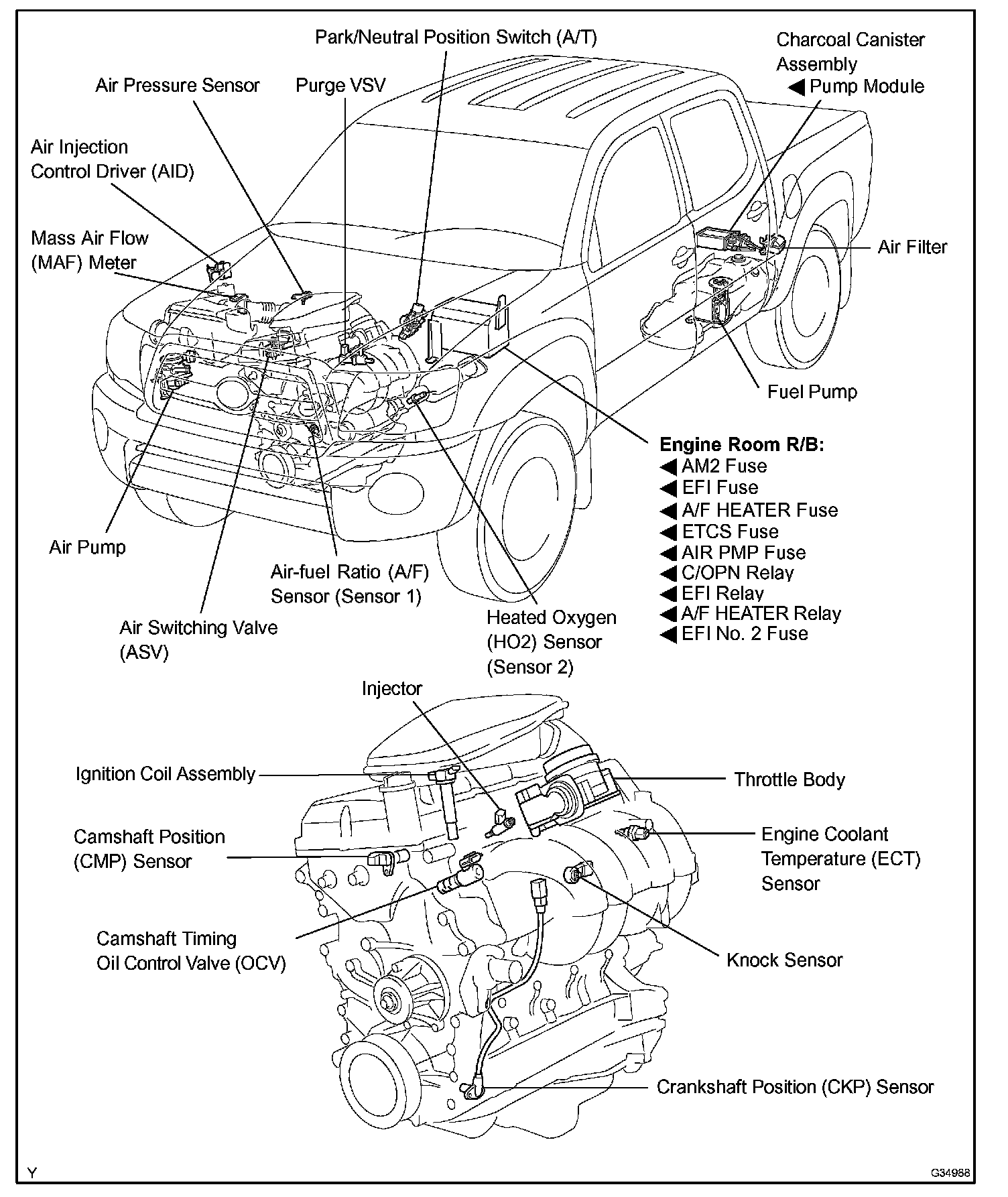 Park/Neutral Position Switch (A/T)

Charcoal Canister Assembly
◀ Pump Module

Air Pressure Sensor

Purge VSV

Air Injection Control Driver (AID)

Mass Air Flow (MAF) Meter

Air Filter

Fuel Pump

Engine Room R/B:
◀ AM2 Fuse
◀ EFI Fuse
◀ A/F HEATER Fuse
◀ ETCS Fuse
◀ AIR PMP Fuse
◀ C/OPN Relay
◀ EFI Relay
◀ A/F HEATER Relay
◀ EFI No. 2 Fuse

Air Pump

Air-fuel Ratio (A/F) Sensor (Sensor 1)

Air Switching Valve (ASV)

Heated Oxygen (HO2) Sensor (Sensor 2)

Injector

Ignition Coil Assembly

Throttle Body

Camshaft Position (CMP) Sensor

Engine Coolant Temperature (ECT) Sensor

Camshaft Timing Oil Control Valve (OCV)

Knock Sensor

Crankshaft Position (CKP) Sensor

Y

G34988