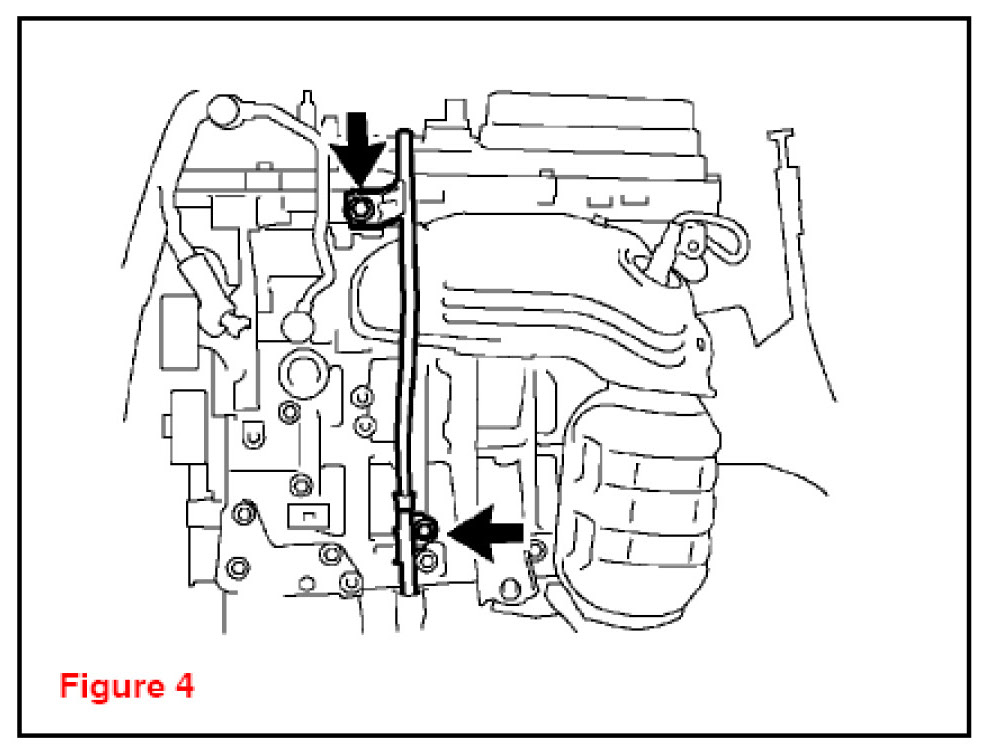 Figure 4