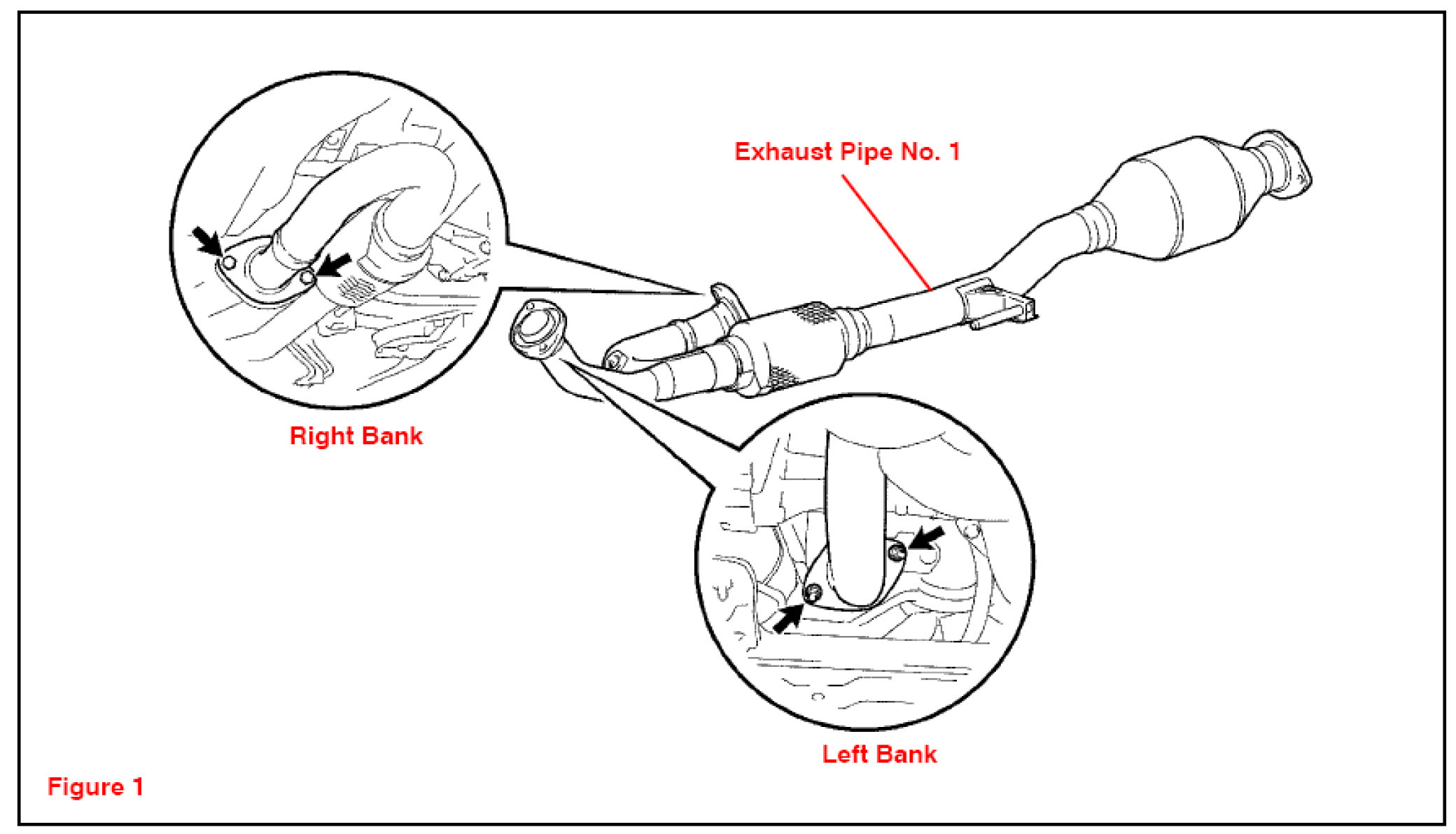 Exhaust Pipe No. 1

Right Bank

Left Bank

Figure 1