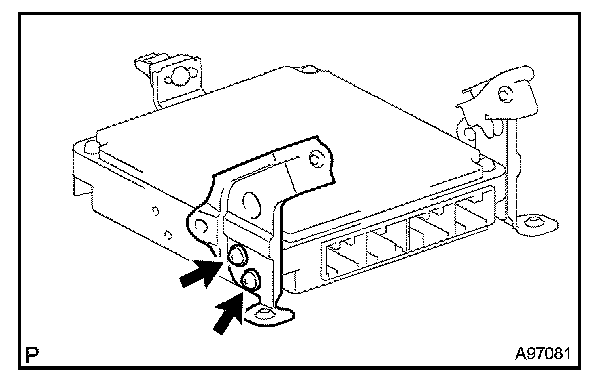 P

A97081