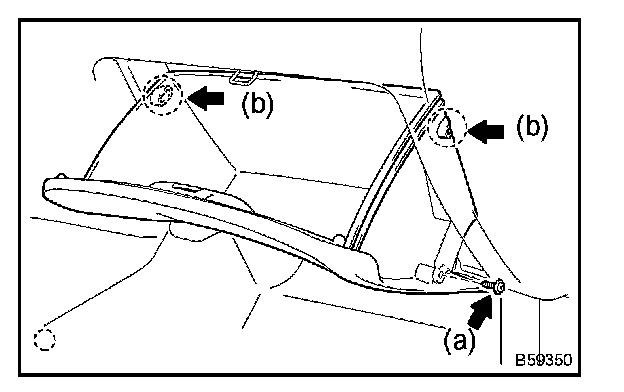 (b)

(b)

(a)

B59350